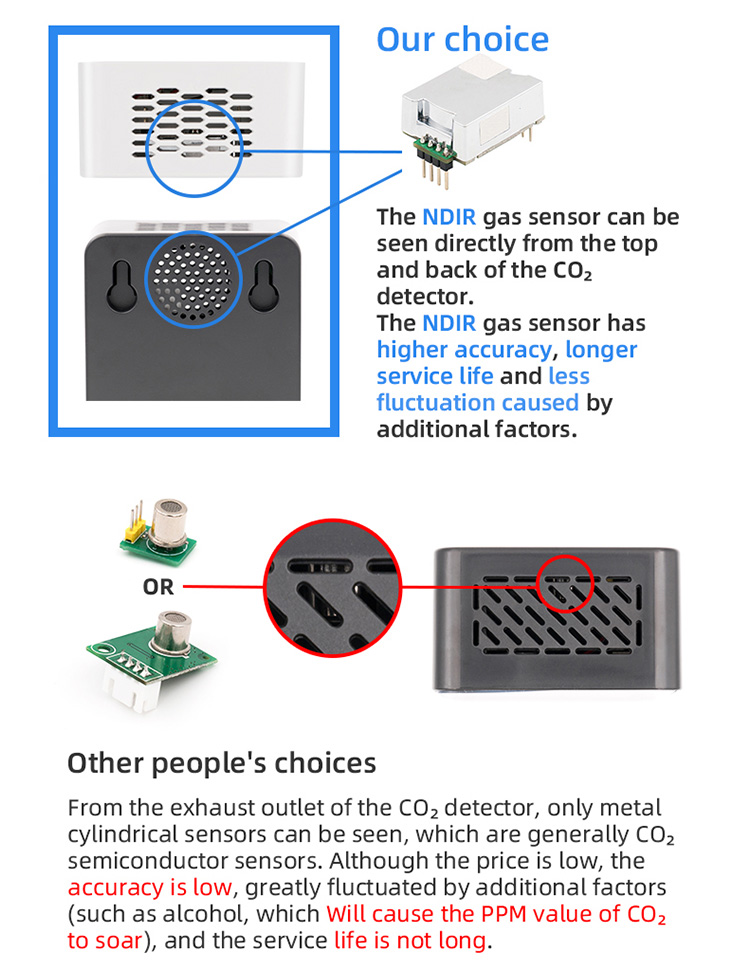 Our choice

The NDIR gas sensor can be seen directly from the top and back of the $CO_2$ detector.
The NDIR gas sensor has higher accuracy, longer service life and less fluctuation caused by additional factors.

OR

Other people's choices

From the exhaust outlet of the $CO_2$ detector, only metal cylindrical sensors can be seen, which are generally $CO_2$ semiconductor sensors. Although the price is low, the accuracy is low, greatly fluctuated by additional factors (such as alcohol, which Will cause the PPM value of $CO_2$ to soar), and the service life is not long.