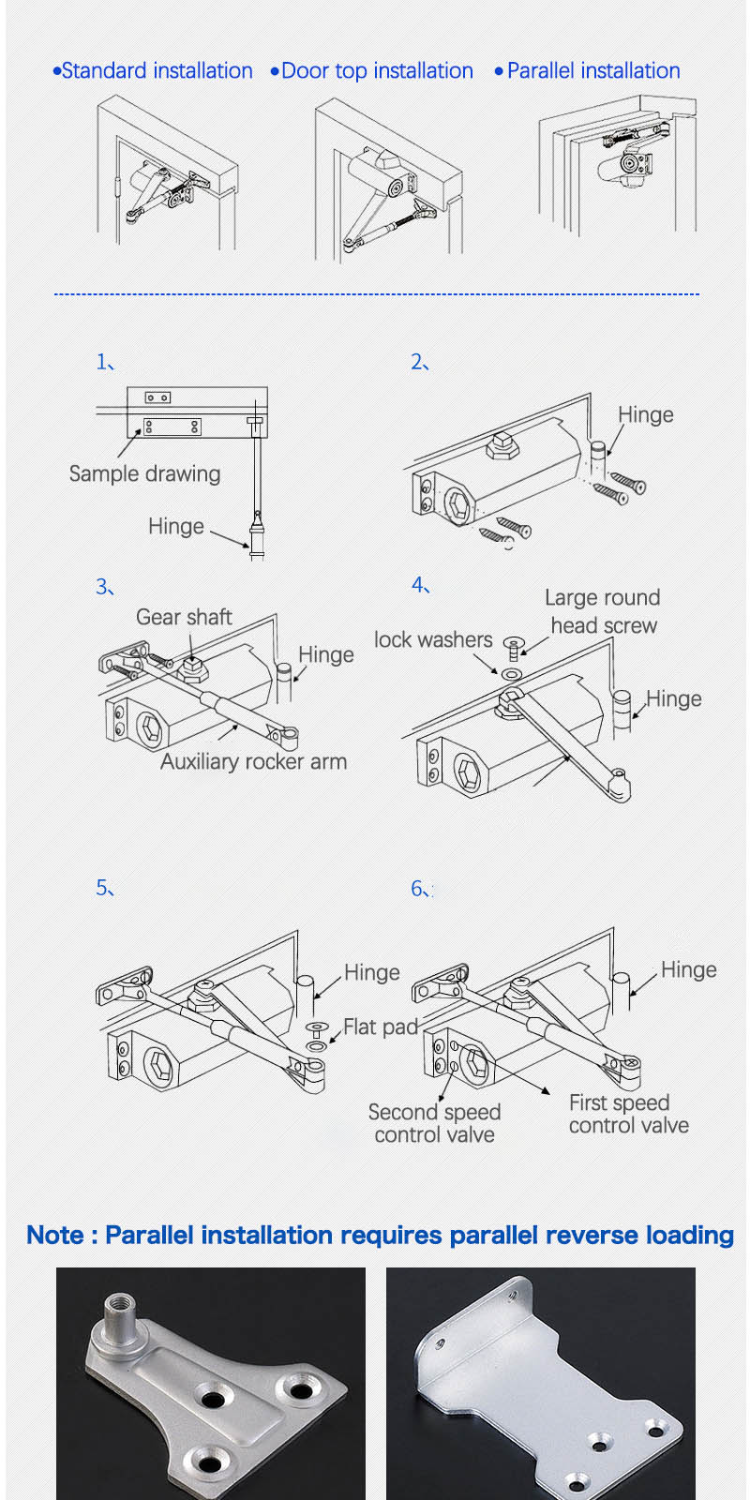 •Standard installation •Door top installation •Parallel installation

1、

Sample drawing

Hinge

2、

Hinge

3、

Gear shaft

Hinge

Auxiliary rocker arm

4、

Large round head screw

lock washers

Hinge

5、

Hinge

Flat pad

6、

Hinge

Second speed control valve

First speed control valve

Note : Parallel installation requires parallel reverse loading