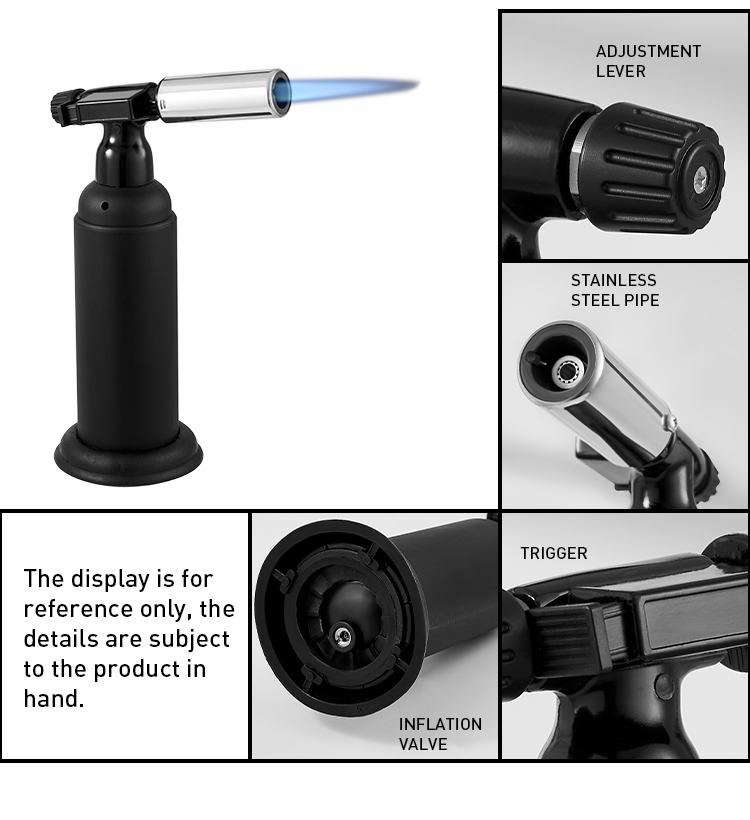 ADJUSTMENT LEVER

STAINLESS STEEL PIPE

The display is for reference only, the details are subject to the product in hand.

INFLATION VALVE

TRIGGER