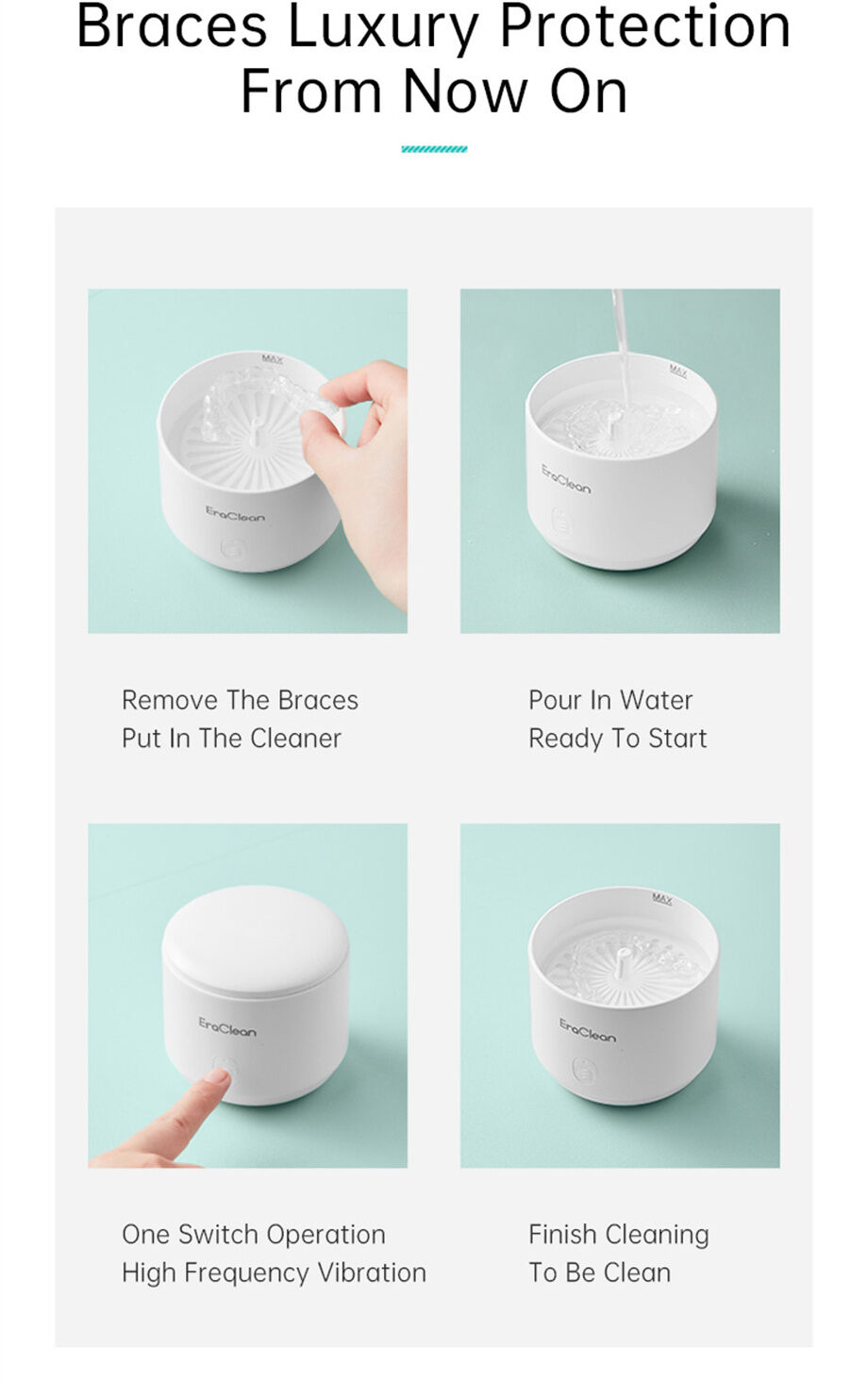 Braces Luxury Protection From Now On

MAX
EraClean

Remove The Braces
Put In The Cleaner

MAX
EraClean

Pour In Water
Ready To Start

EraClean

One Switch Operation
High Frequency Vibration

MAX
EraClean

Finish Cleaning
To Be Clean