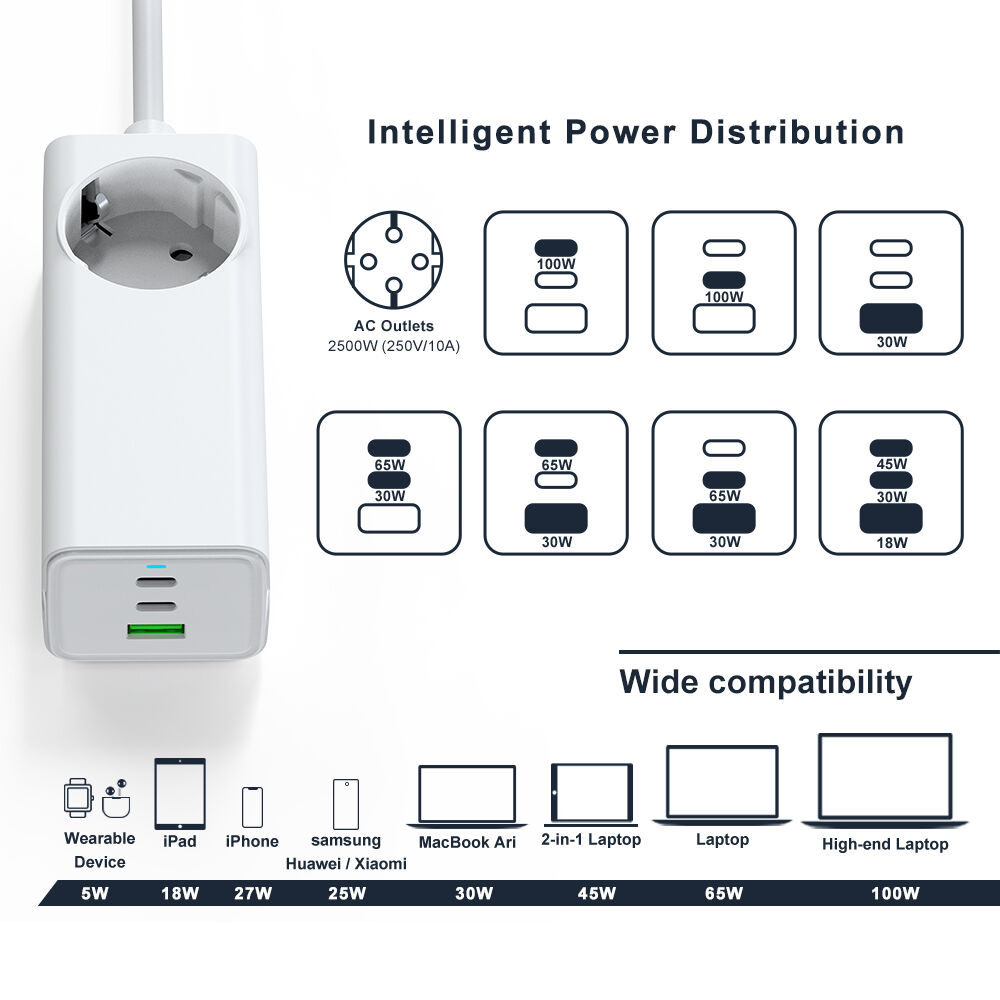 Intelligent Power Distribution

AC Outlets
2500W (250V/10A)

100W

100W

30W

65W
30W

65W
30W

65W
30W

45W
30W
18W

Wide compatibility

Wearable Device
iPad
iPhone
samsung
Huawei / Xiaomi
MacBook Ari
2-in-1 Laptop
Laptop
High-end Laptop

5W
18W
27W
25W
30W
45W
65W
100W