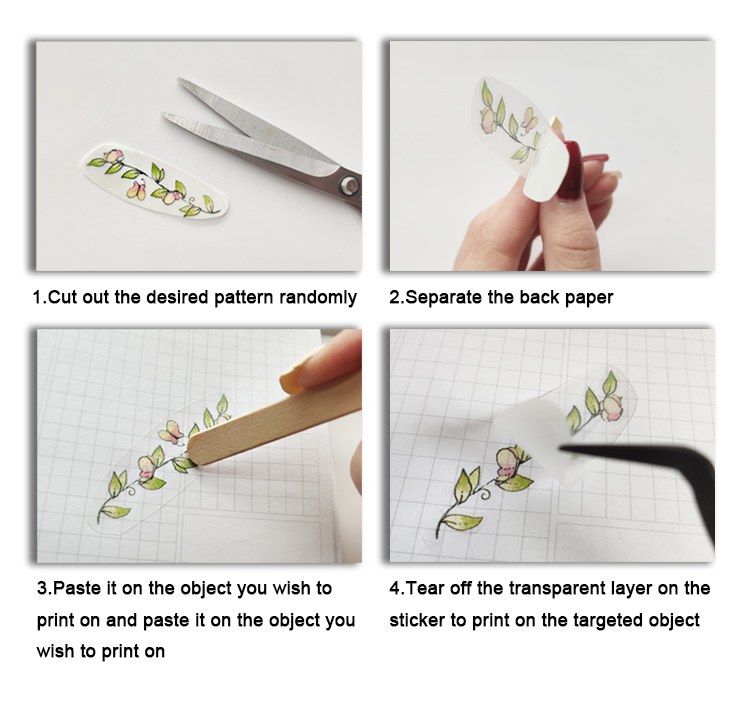 1.Cut out the desired pattern randomly

2.Separate the back paper

3.Paste it on the object you wish to print on and paste it on the object you wish to print on

4.Tear off the transparent layer on the sticker to print on the targeted object