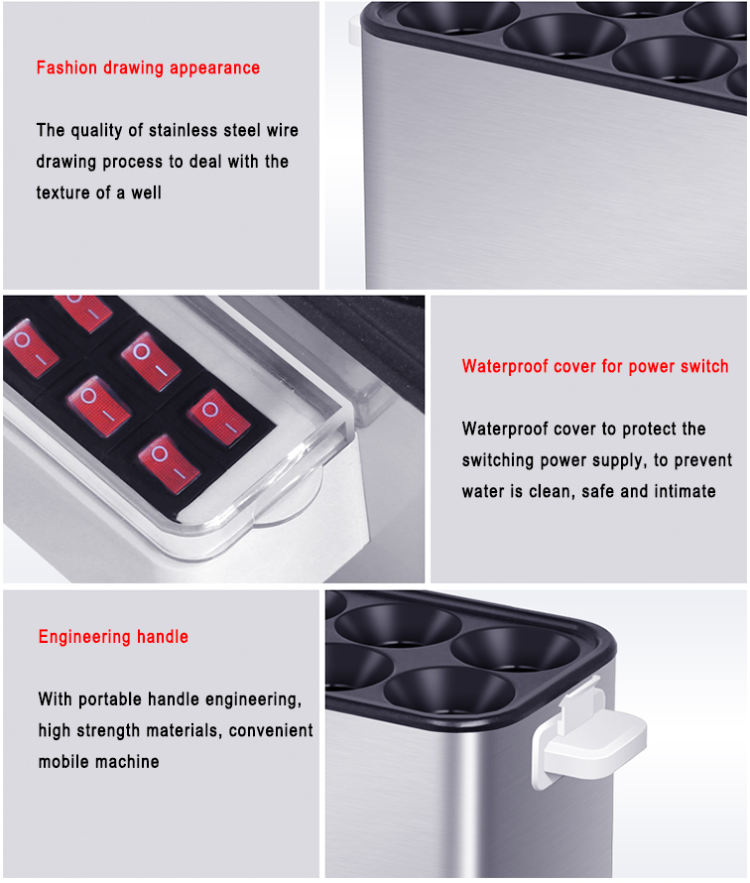 Fashion drawing appearance

The quality of stainless steel wire drawing process to deal with the texture of a well

Waterproof cover for power switch

Waterproof cover to protect the switching power supply, to prevent water is clean, safe and intimate

Engineering handle

With portable handle engineering, high strength materials, convenient mobile machine