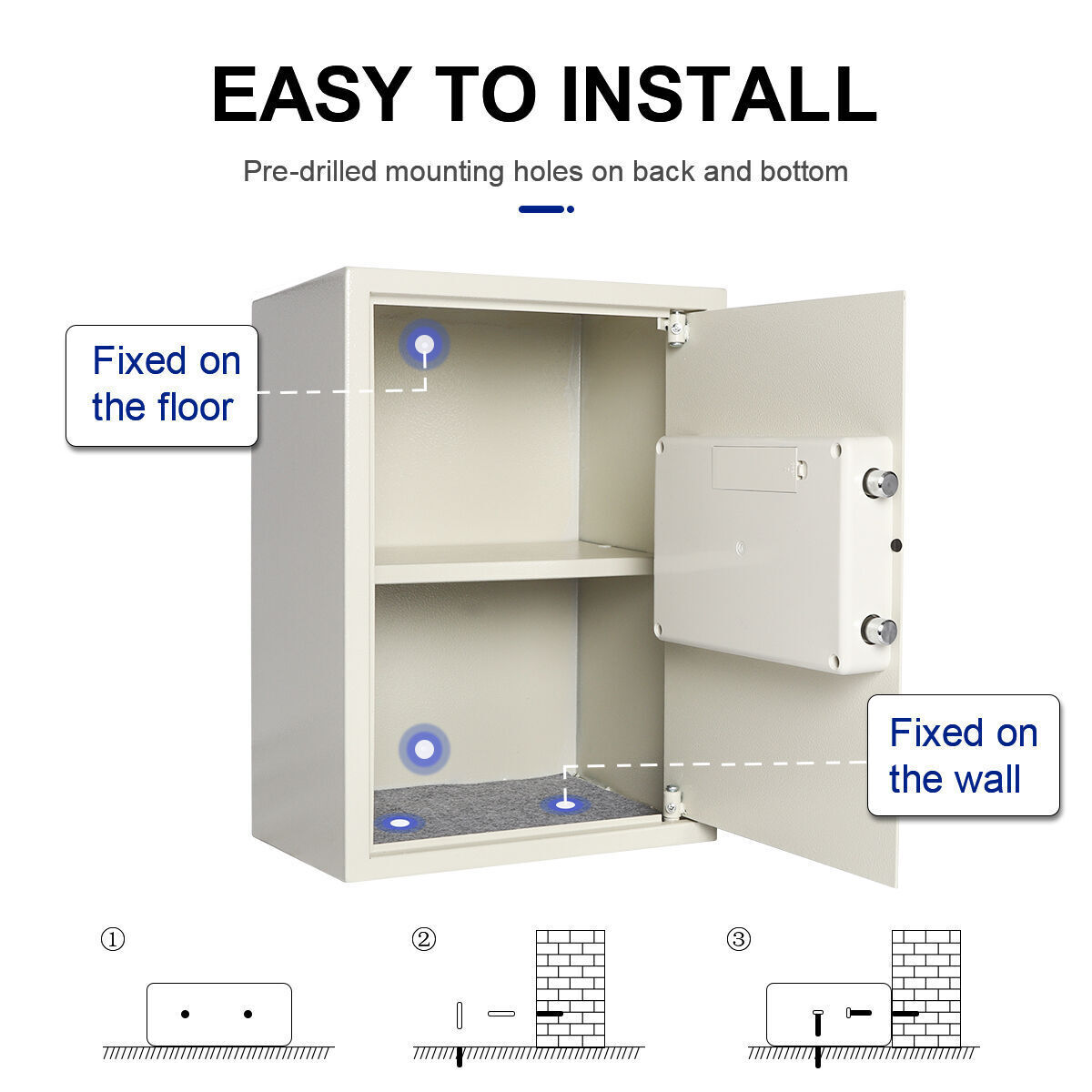 EASY TO INSTALL

Pre-drilled mounting holes on back and bottom

Fixed on the floor

Fixed on the wall

①

②

③