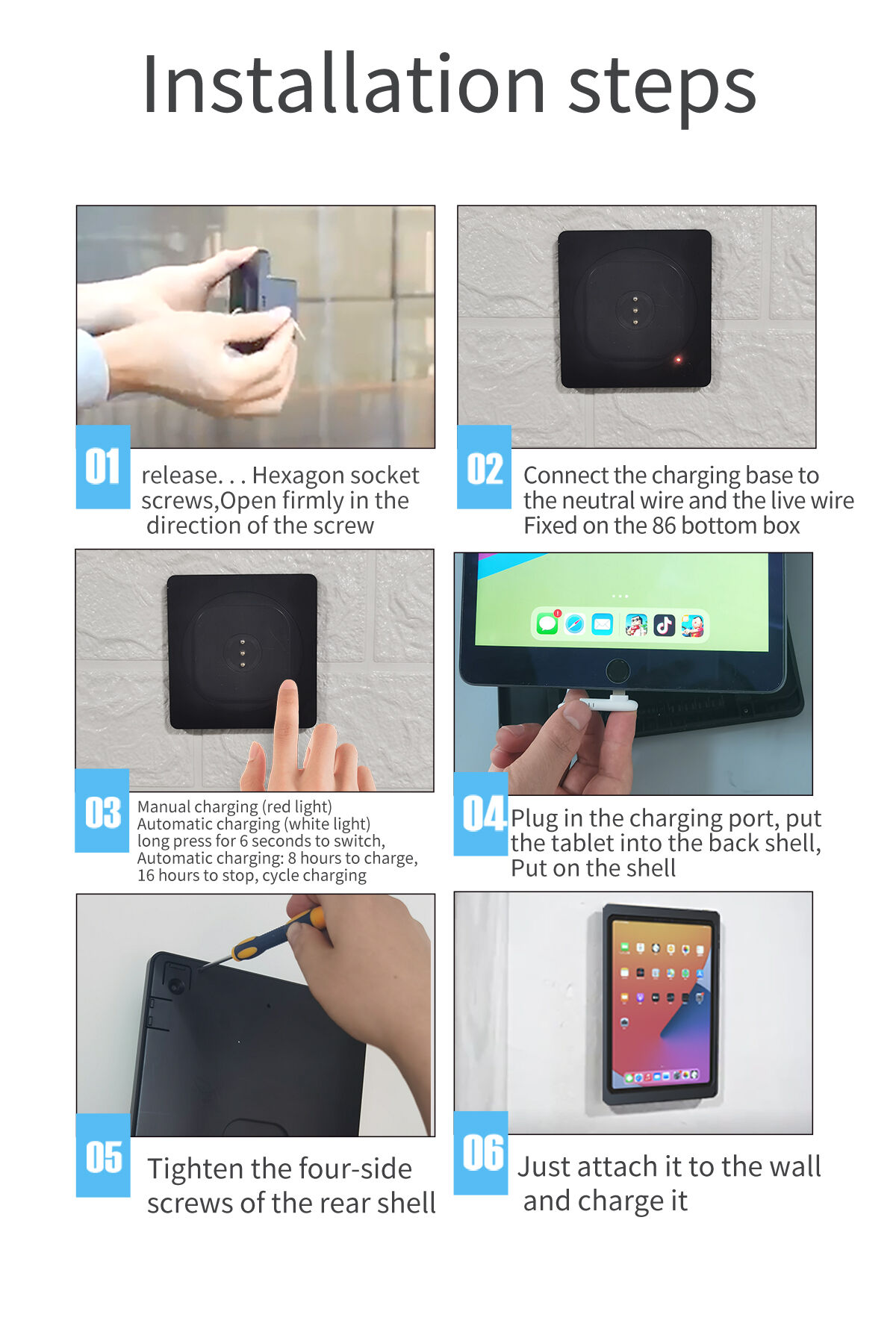 Installation steps

01
release. . . Hexagon socket screws,Open firmly in the direction of the screw

02
Connect the charging base to the neutral wire and the live wire Fixed on the 86 bottom box

03
Manual charging (red light)
Automatic charging (white light)
long press for 6 seconds to switch,
Automatic charging: 8 hours to charge,
16 hours to stop, cycle charging

04
Plug in the charging port, put the tablet into the back shell, Put on the shell

05
Tighten the four-side screws of the rear shell

06
Just attach it to the wall and charge it