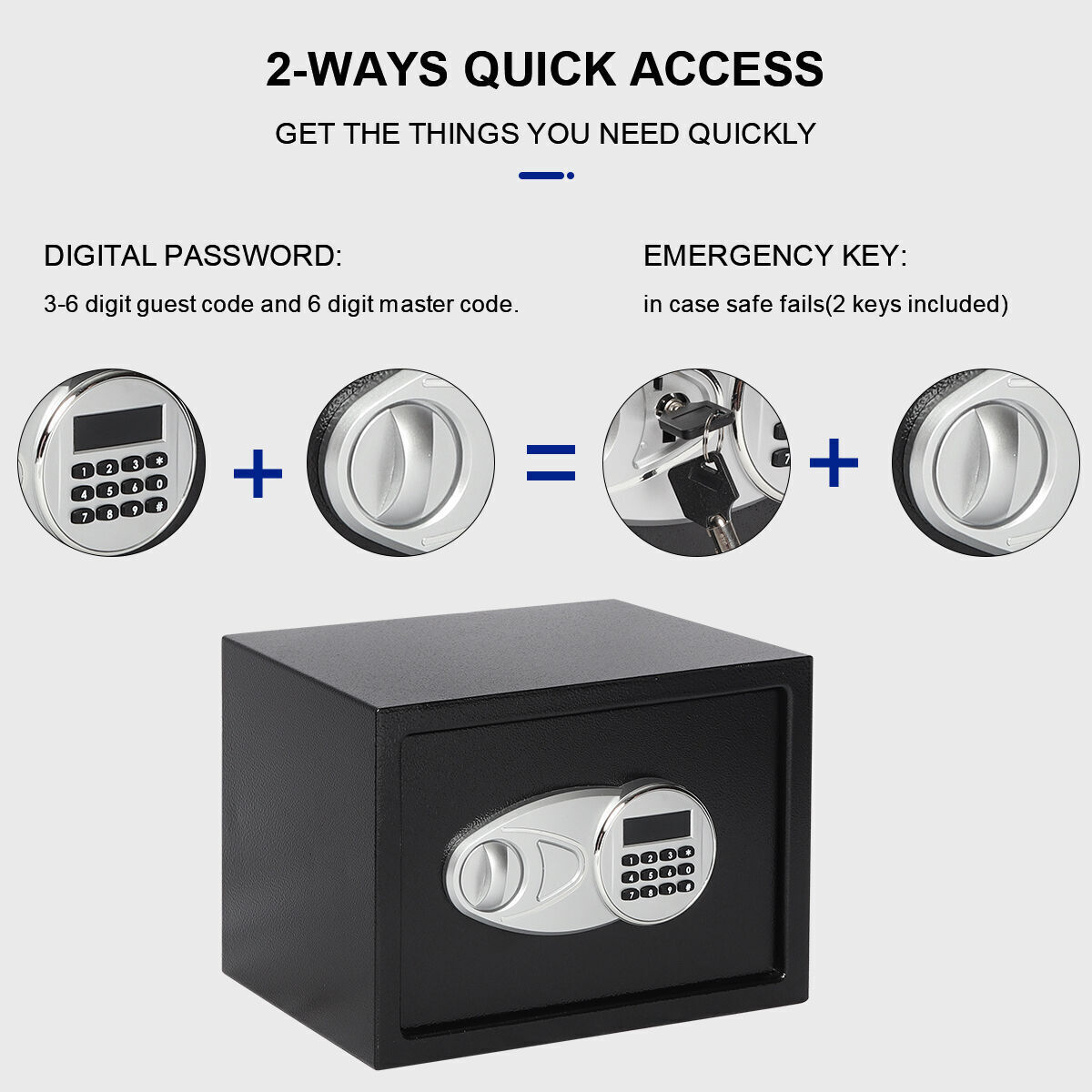 2-WAYS QUICK ACCESS

GET THE THINGS YOU NEED QUICKLY

DIGITAL PASSWORD:

3-6 digit guest code and 6 digit master code.

EMERGENCY KEY:

in case safe fails(2 keys included)

1 2 3 *
4 5 6 0
7 8 9 #

+

=

+

1 2 3 *
4 5 6 0
7 8 9 #