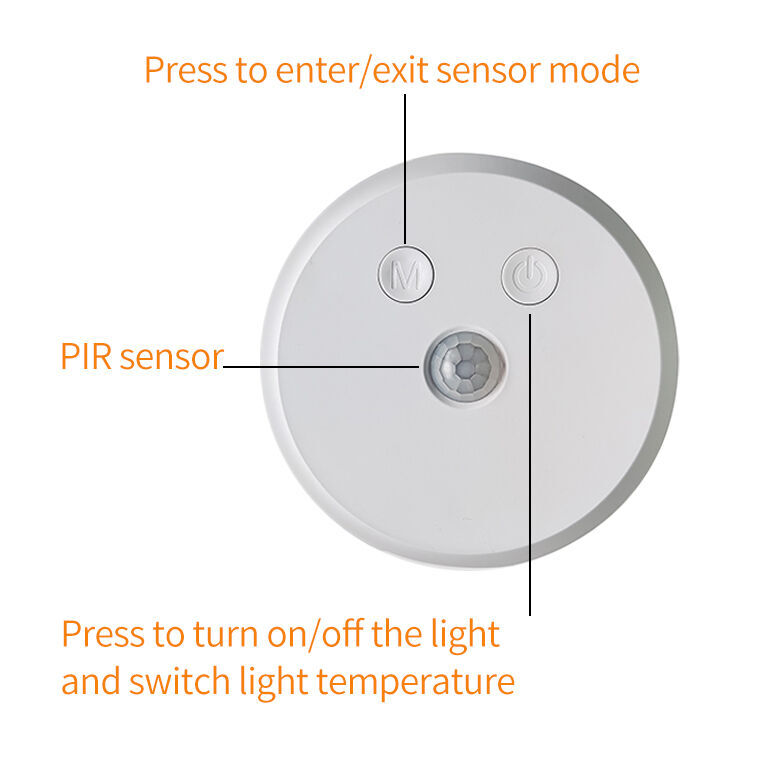 Press to enter/exit sensor mode

M

PIR sensor

Press to turn on/off the light and switch light temperature