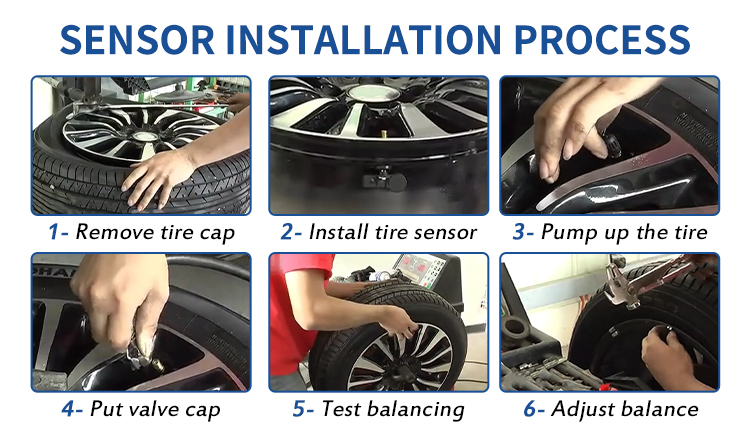 SENSOR INSTALLATION PROCESS

1- Remove tire cap

2- Install tire sensor

3- Pump up the tire

4- Put valve cap

5- Test balancing

6- Adjust balance