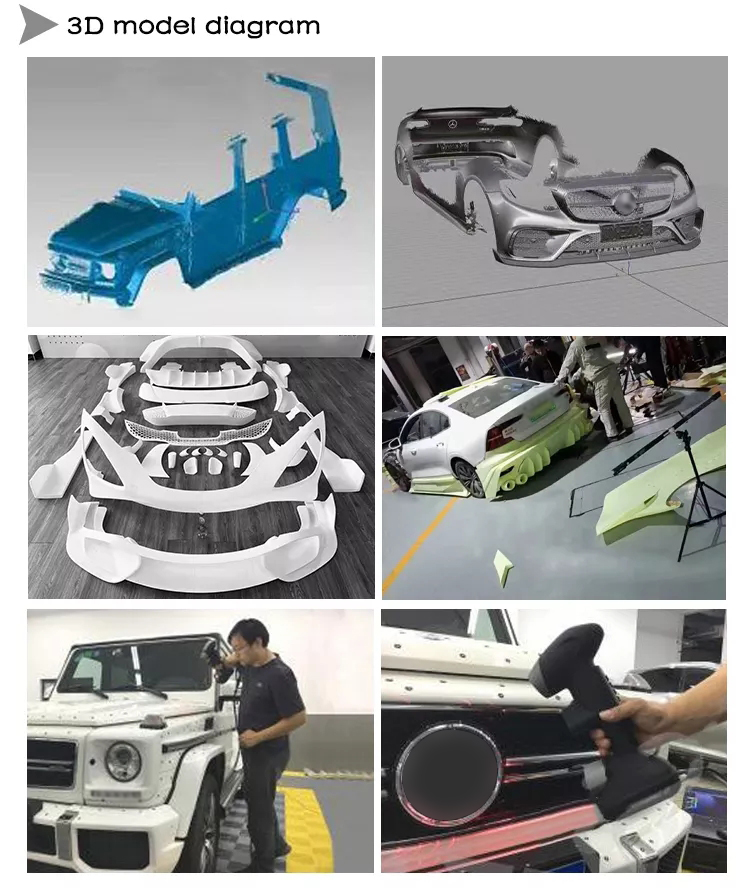 3D model diagram