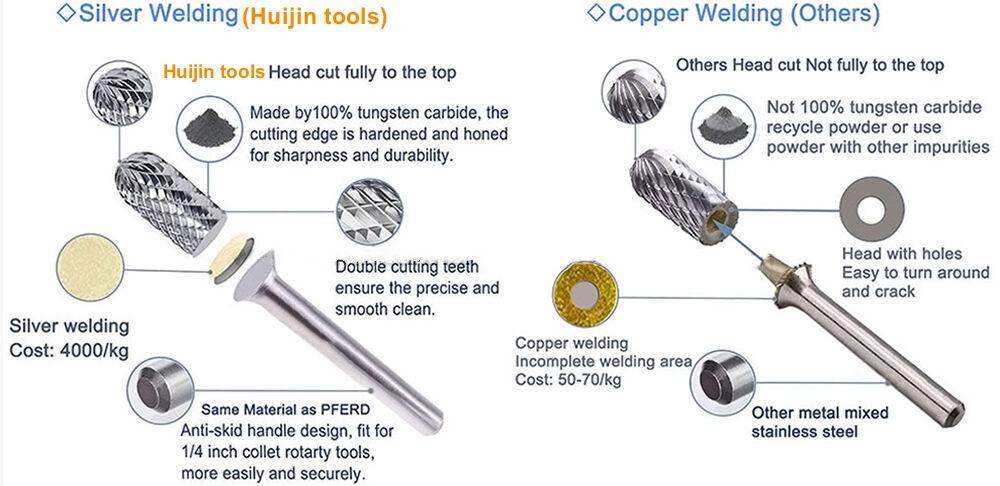 ◇Silver Welding (Huijin tools)

Huijin tools Head cut fully to the top

Made by100% tungsten carbide, the cutting edge is hardened and honed for sharpness and durability.

Double cutting teeth ensure the precise and smooth clean.

Silver welding
Cost: 4000/kg

Same Material as PFERD
Anti-skid handle design, fit for 1/4 inch collet rotarty tools, more easily and securely.

◇Copper Welding (Others)

Others Head cut Not fully to the top

Not 100% tungsten carbide recycle powder or use powder with other impurities

Head with holes
Easy to turn around and crack

Copper welding
Incomplete welding area
Cost: 50-70/kg

Other metal mixed stainless steel