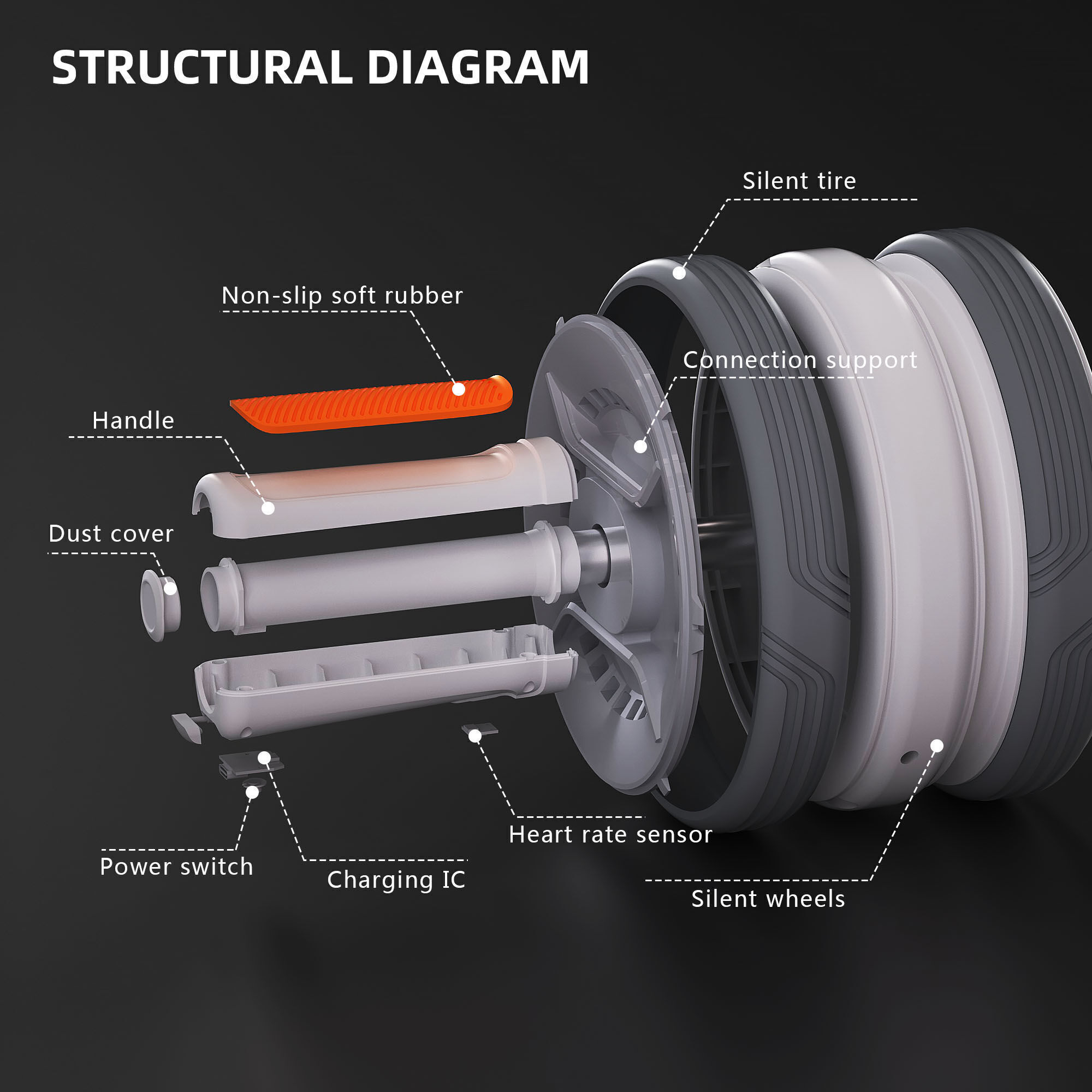 STRUCTURAL DIAGRAM

Silent tire

Non-slip soft rubber

Connection support

Handle

Dust cover

Heart rate sensor

Power switch

Charging IC

Silent wheels