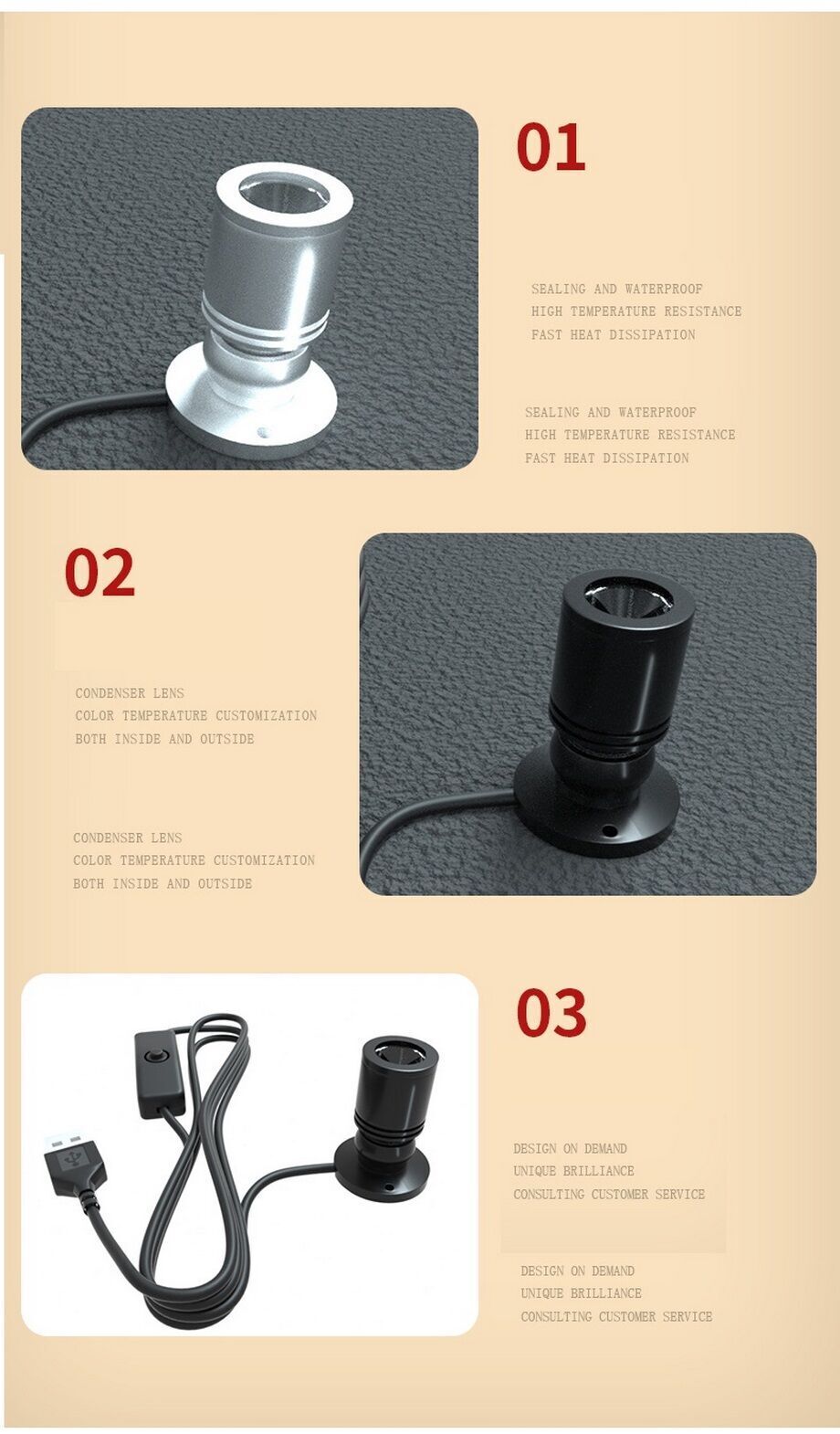 01

SEALING AND WATERPROOF
HIGH TEMPERATURE RESISTANCE
FAST HEAT DISSIPATION

SEALING AND WATERPROOF
HIGH TEMPERATURE RESISTANCE
FAST HEAT DISSIPATION

02

CONDENSER LENS
COLOR TEMPERATURE CUSTOMIZATION
BOTH INSIDE AND OUTSIDE

CONDENSER LENS
COLOR TEMPERATURE CUSTOMIZATION
BOTH INSIDE AND OUTSIDE

03

DESIGN ON DEMAND
UNIQUE BRILLIANCE
CONSULTING CUSTOMER SERVICE

DESIGN ON DEMAND
UNIQUE BRILLIANCE
CONSULTING CUSTOMER SERVICE