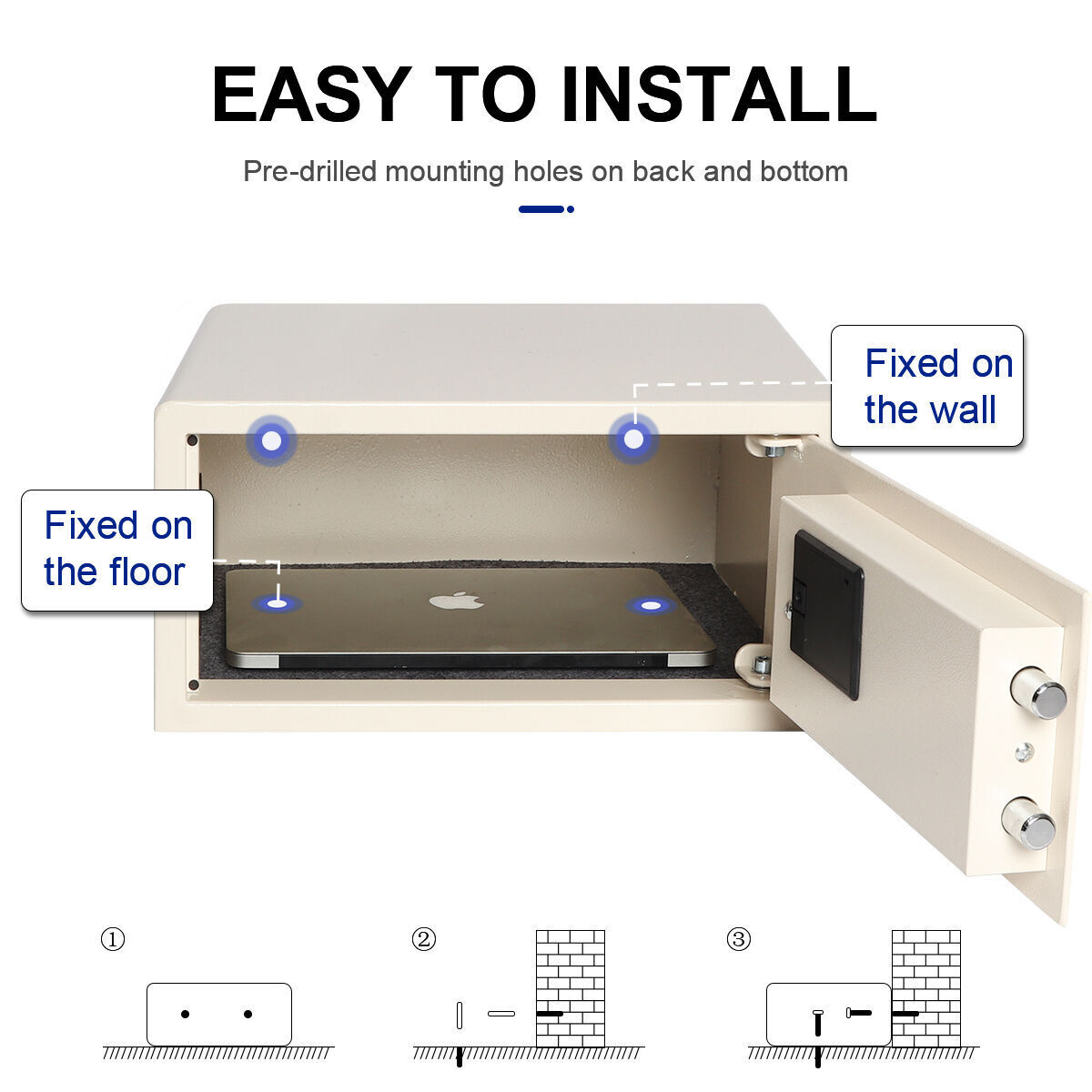 EASY TO INSTALL

Pre-drilled mounting holes on back and bottom

Fixed on the wall

Fixed on the floor

①

②

③