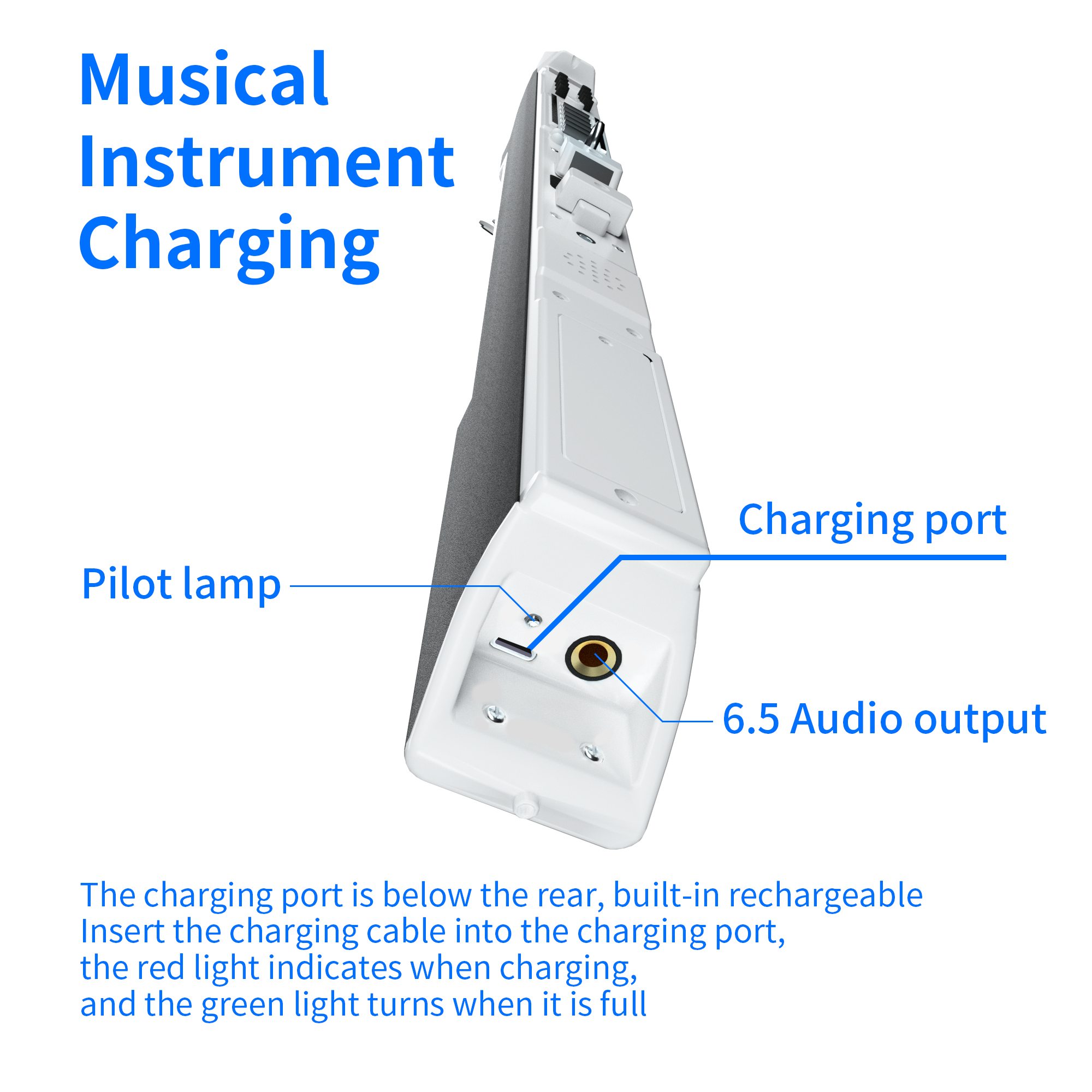 Musical Instrument Charging

Charging port

Pilot lamp

6.5 Audio output

The charging port is below the rear, built-in rechargeable
Insert the charging cable into the charging port,
the red light indicates when charging,
and the green light turns when it is full