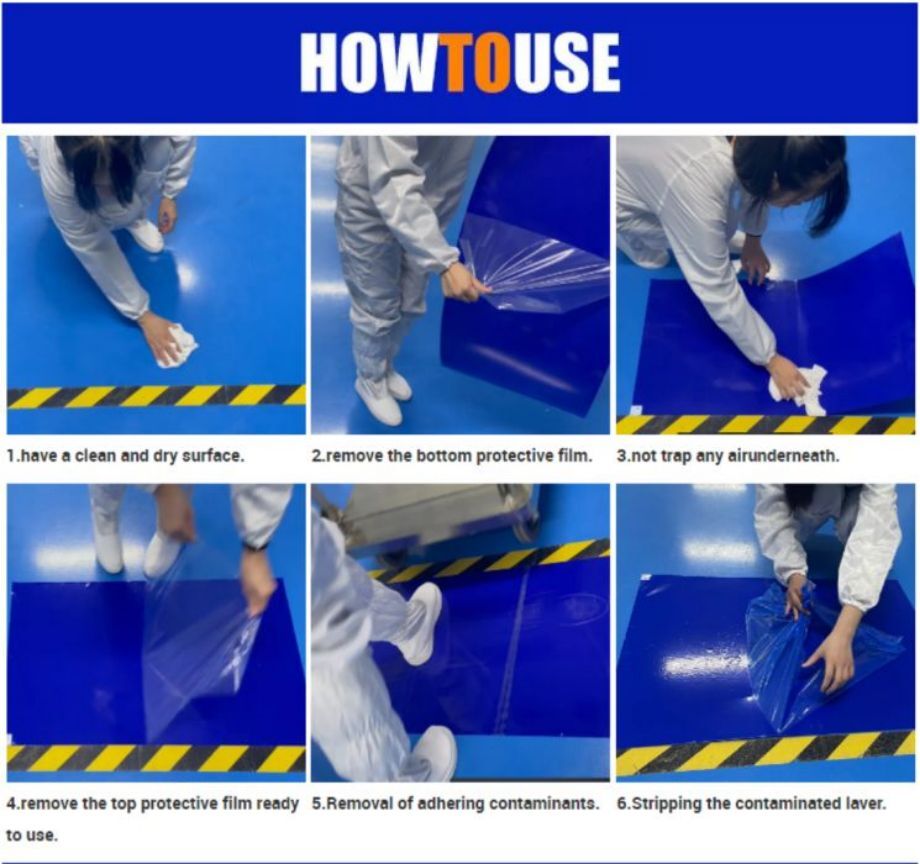 HOWTOUSE

1.have a clean and dry surface.

2.remove the bottom protective film.

3.not trap any airunderneath.

4.remove the top protective film ready to use.

5.Removal of adhering contaminants.

6.Stripping the contaminated laver.