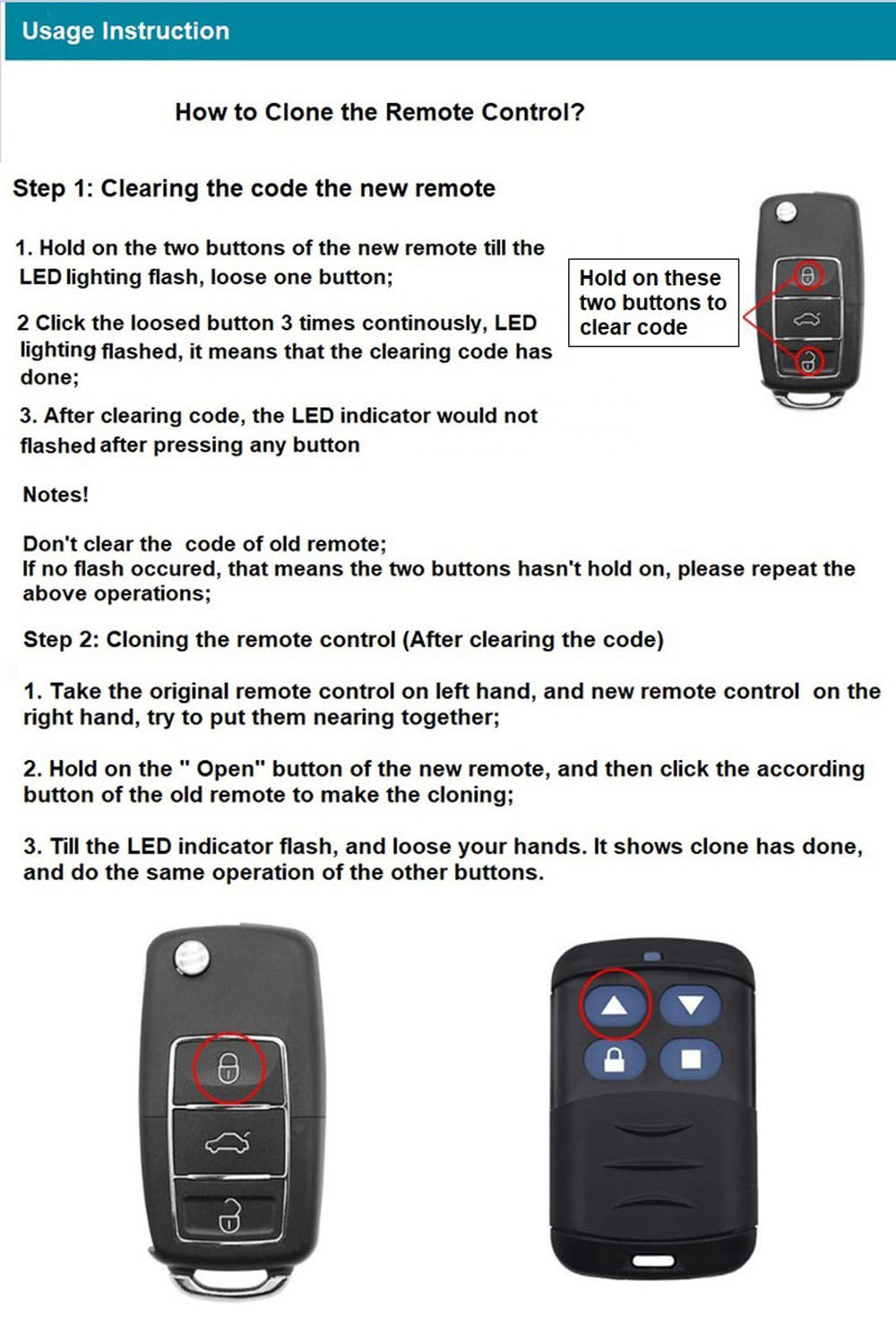 Usage Instruction

How to Clone the Remote Control?

Step 1: Clearing the code the new remote

1. Hold on the two buttons of the new remote till the LED lighting flash, loose one button;

2 Click the loosed button 3 times continously, LED lighting flashed, it means that the clearing code has done;

3. After clearing code, the LED indicator would not flashed after pressing any button

Hold on these two buttons to clear code

Notes!

Don't clear the code of old remote;
If no flash occured, that means the two buttons hasn't hold on, please repeat the above operations;

Step 2: Cloning the remote control (After clearing the code)

1. Take the original remote control on left hand, and new remote control on the right hand, try to put them nearing together;

2. Hold on the " Open" button of the new remote, and then click the according button of the old remote to make the cloning;

3. Till the LED indicator flash, and loose your hands. It shows clone has done, and do the same operation of the other buttons.