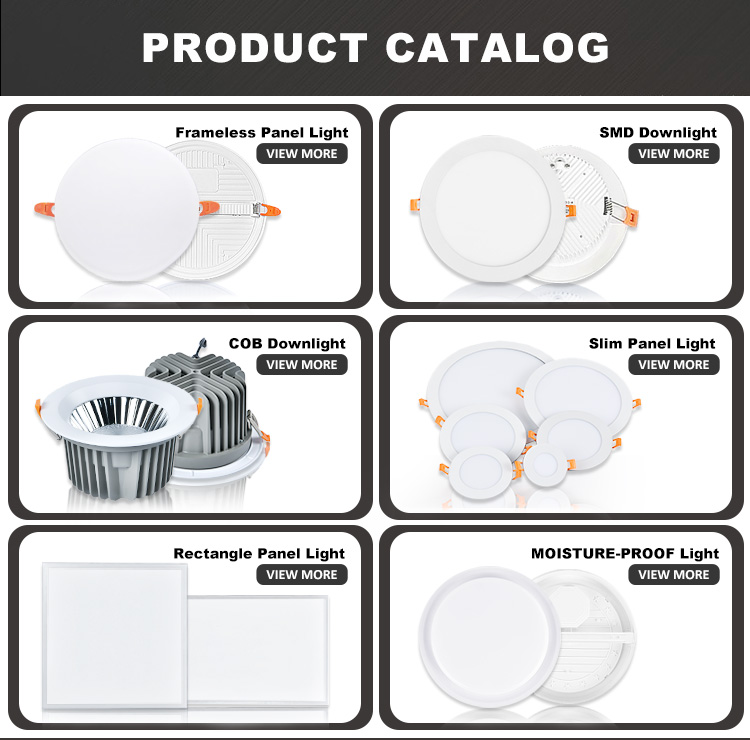 PRODUCT CATALOG

Frameless Panel Light
VIEW MORE

SMD Downlight
VIEW MORE

COB Downlight
VIEW MORE

Slim Panel Light
VIEW MORE

Rectangle Panel Light
VIEW MORE

MOISTURE-PROOF Light
VIEW MORE