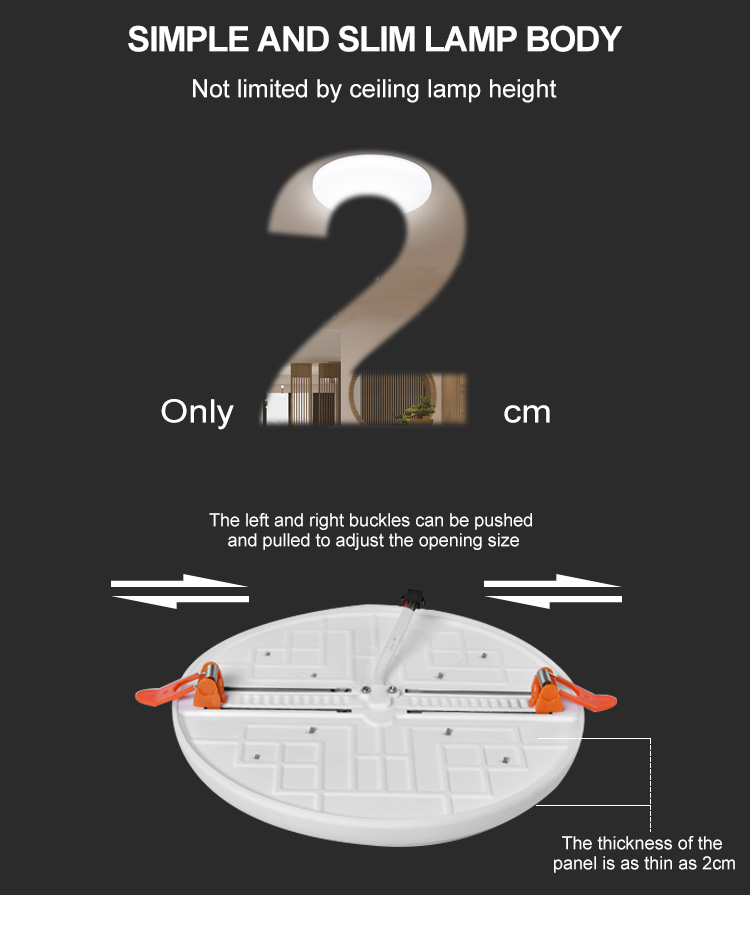 SIMPLE AND SLIM LAMP BODY

Not limited by ceiling lamp height

Only 2 cm

The left and right buckles can be pushed and pulled to adjust the opening size

The thickness of the panel is as thin as 2cm