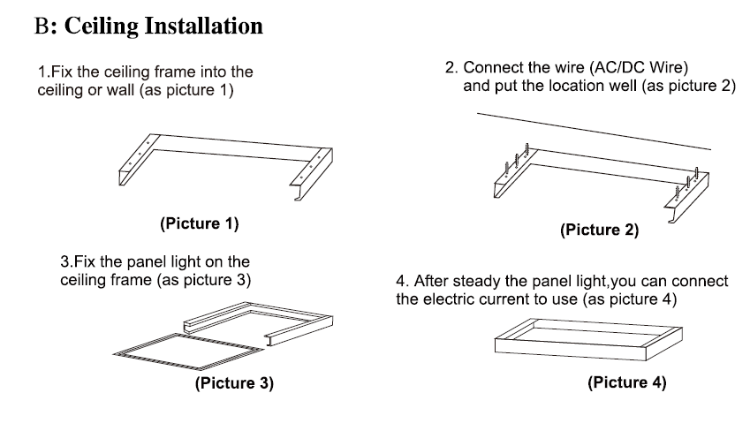 B: Ceiling Installation

1.Fix the ceiling frame into the ceiling or wall (as picture 1)

(Picture 1)

2. Connect the wire (AC/DC Wire) and put the location well (as picture 2)

(Picture 2)

3.Fix the panel light on the ceiling frame (as picture 3)

(Picture 3)

4. After steady the panel light,you can connect the electric current to use (as picture 4)

(Picture 4)