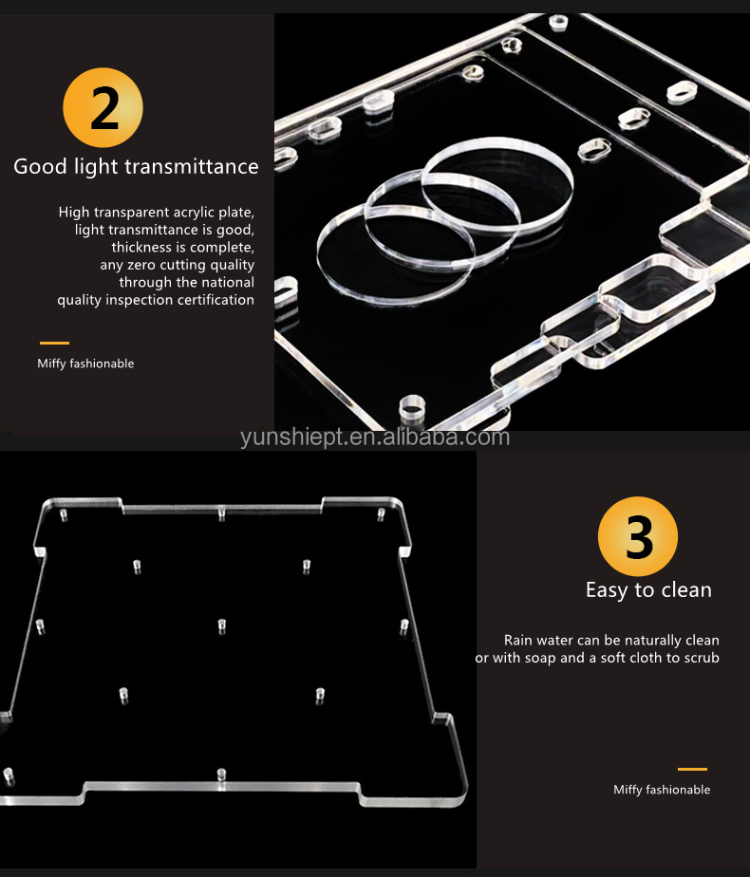 2

Good light transmittance

High transparent acrylic plate, light transmittance is good, thickness is complete, any zero cutting quality through the national quality inspection certification

Miffy fashionable

yunshiept.en.alibaba.com

3

Easy to clean

Rain water can be naturally clean or with soap and a soft cloth to scrub

Miffy fashionable