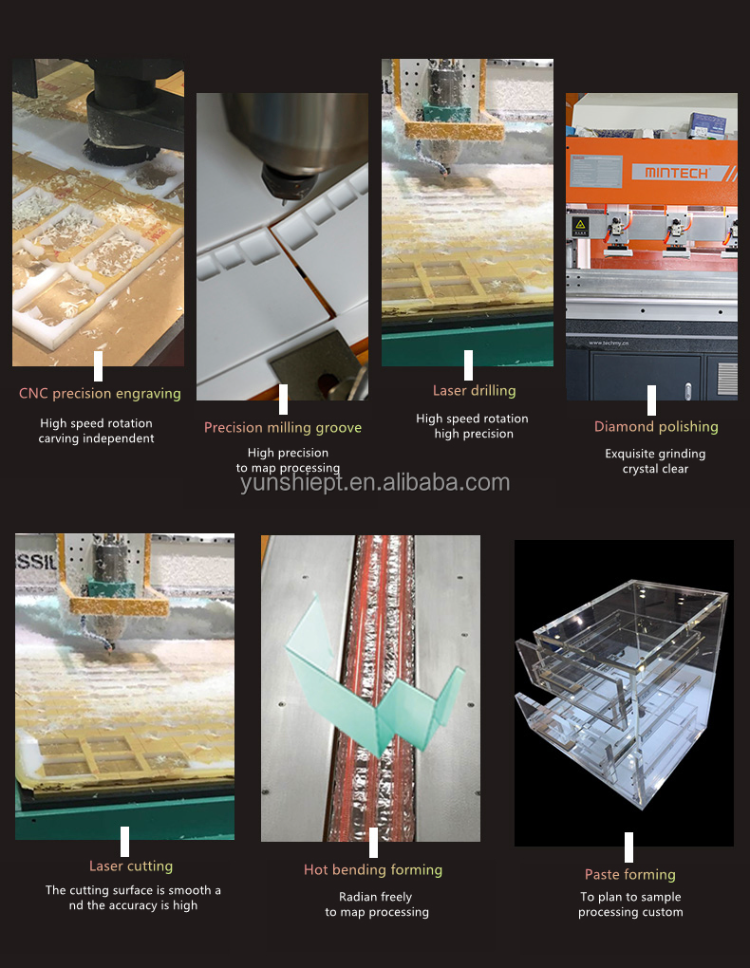 MINTECH

CNC precision engraving
High speed rotation carving independent

Precision milling groove
High precision to map processing

Laser drilling
High speed rotation high precision

Diamond polishing
Exquisite grinding crystal clear

yunshiept.en.alibaba.com

SSIL

Laser cutting
The cutting surface is smooth a nd the accuracy is high

Hot bending forming
Radian freely to map processing

Paste forming
To plan to sample processing custom