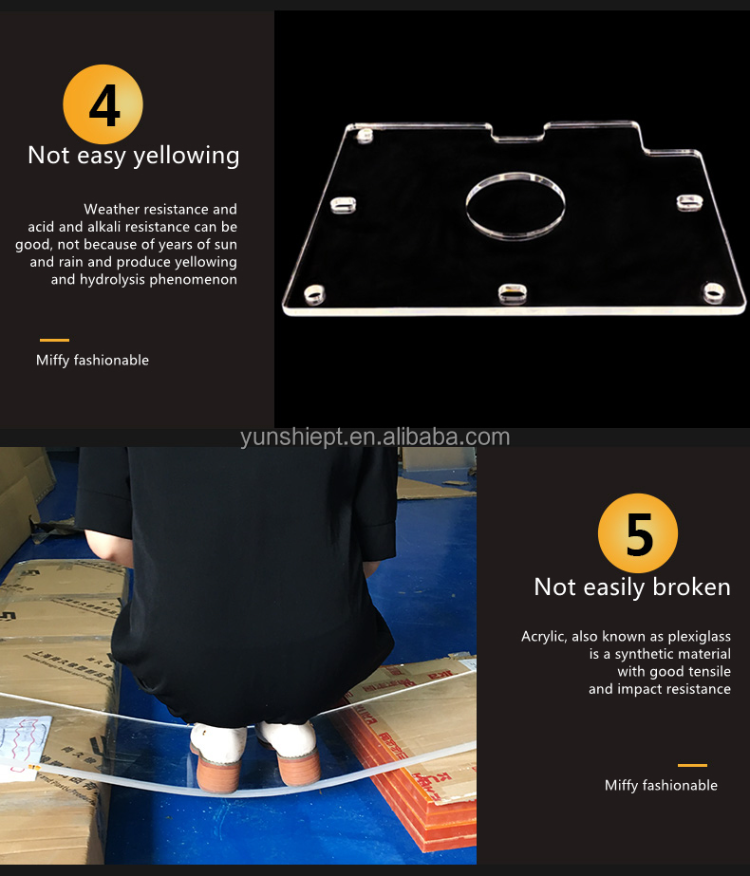 4
Not easy yellowing

Weather resistance and acid and alkali resistance can be good, not because of years of sun and rain and produce yellowing and hydrolysis phenomenon

Miffy fashionable

yunshiept.en.alibaba.com

5
Not easily broken

Acrylic, also known as plexiglass is a synthetic material with good tensile and impact resistance

Miffy fashionable