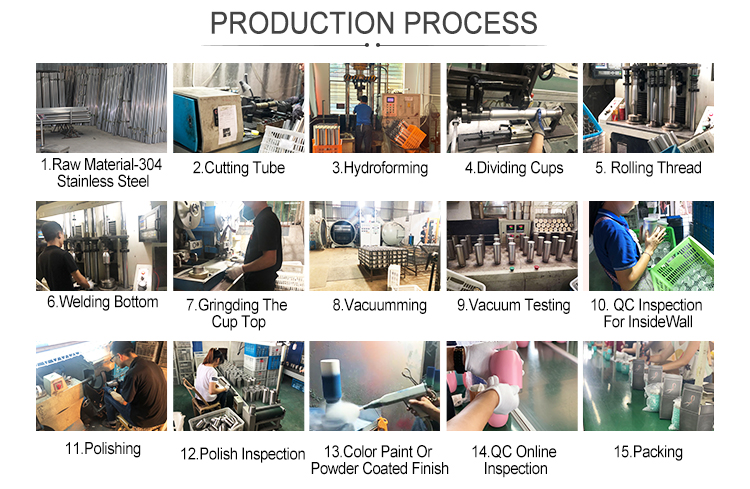 PRODUCTION PROCESS

1.Raw Material-304 Stainless Steel

2.Cutting Tube

3.Hydroforming

4.Dividing Cups

5. Rolling Thread

6.Welding Bottom

7.Gringding The Cup Top

8.Vacuumming

9.Vacuum Testing

10. QC Inspection For InsideWall

11.Polishing

12.Polish Inspection

13.Color Paint Or Powder Coated Finish

14.QC Online Inspection

15.Packing