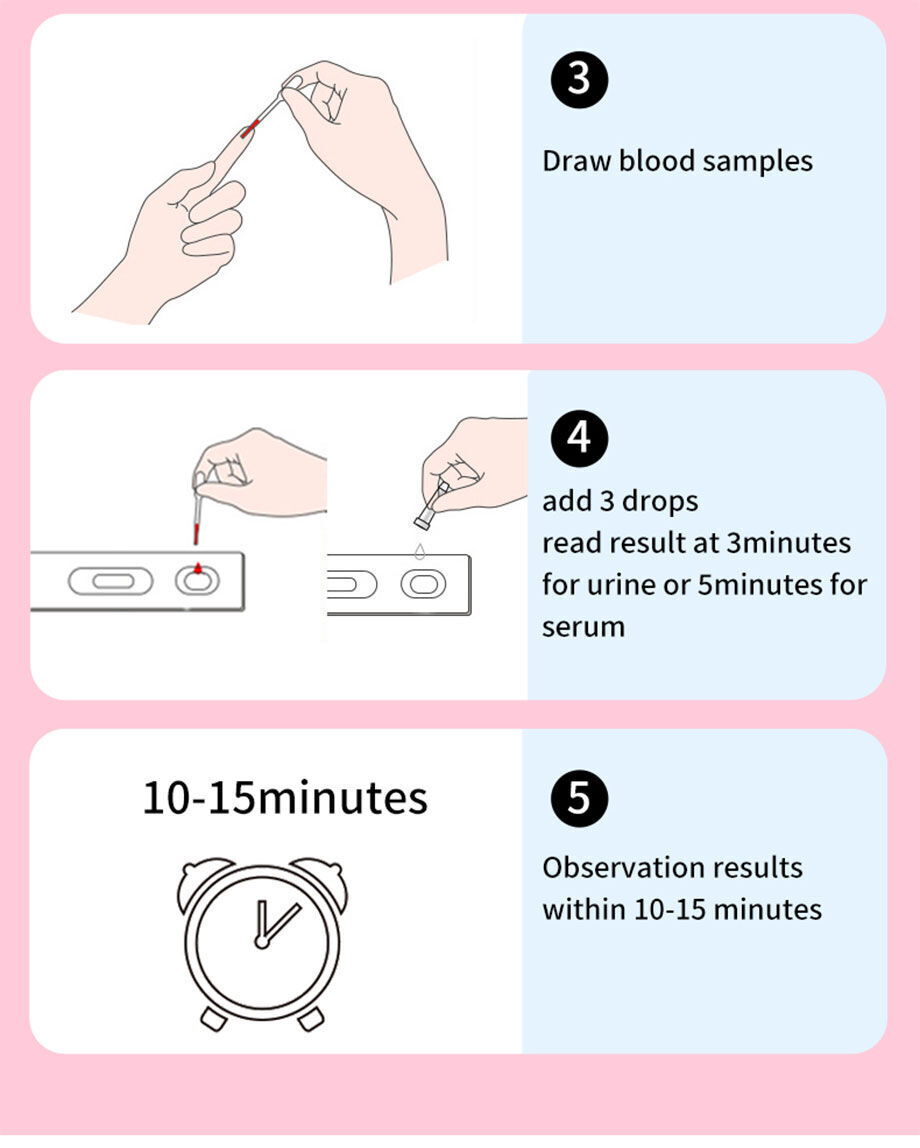 3

Draw blood samples

4

add 3 drops
read result at 3minutes for urine or 5minutes for serum

10-15minutes

5

Observation results within 10-15 minutes