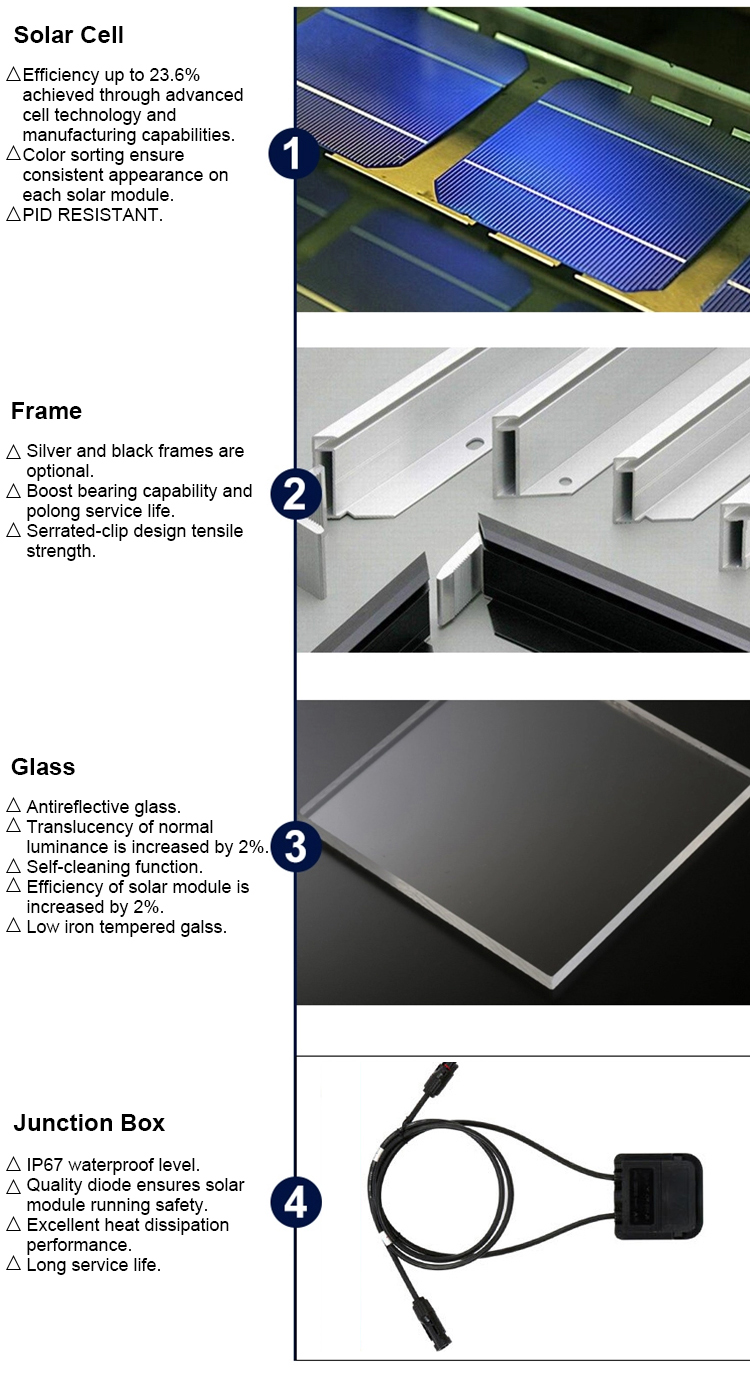 Solar Cell

△Efficiency up to 23.6% achieved through advanced cell technology and manufacturing capabilities.
△Color sorting ensure consistent appearance on each solar module.
△PID RESISTANT.

1

Frame

△ Silver and black frames are optional.
△ Boost bearing capability and polong service life.
△ Serrated-clip design tensile strength.

2

Glass

△ Antireflective glass.
△ Translucency of normal luminance is increased by 2%.
△ Self-cleaning function.
△ Efficiency of solar module is increased by 2%.
△ Low iron tempered galss.

3

Junction Box

△ IP67 waterproof level.
△ Quality diode ensures solar module running safety.
△ Excellent heat dissipation performance.
△ Long service life.

4