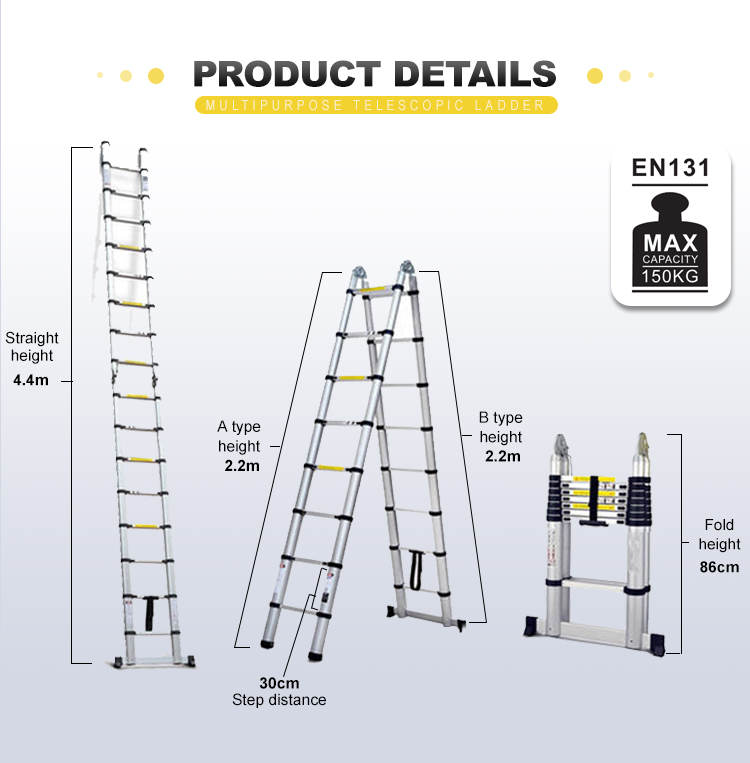 PRODUCT DETAILS
MULTIPURPOSE TELESCOPIC LADDER

EN131
MAX
CAPACITY
150KG

Straight height
4.4m

A type height
2.2m

B type height
2.2m

Fold height
86cm

30cm
Step distance