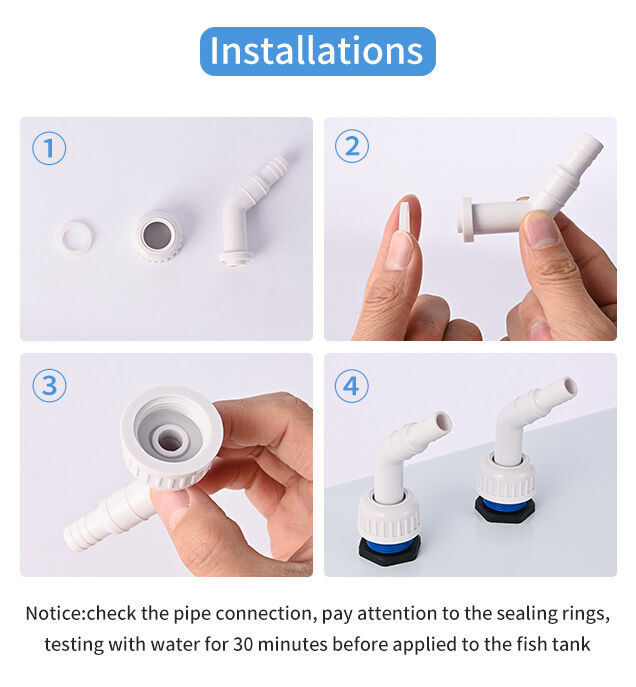 Installations

1

2

3

4

Notice:check the pipe connection, pay attention to the sealing rings, testing with water for 30 minutes before applied to the fish tank