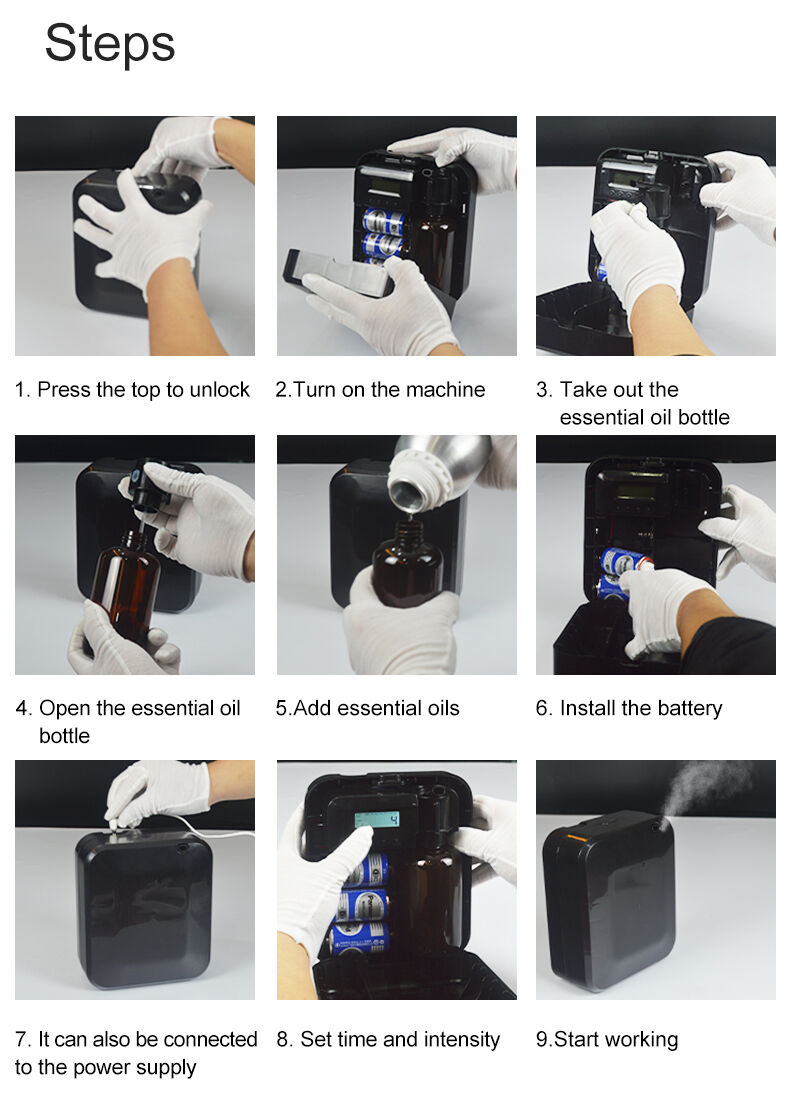 Steps

1. Press the top to unlock

2.Turn on the machine

3. Take out the essential oil bottle

4. Open the essential oil bottle

5.Add essential oils

6. Install the battery

7. It can also be connected to the power supply

8. Set time and intensity

9.Start working