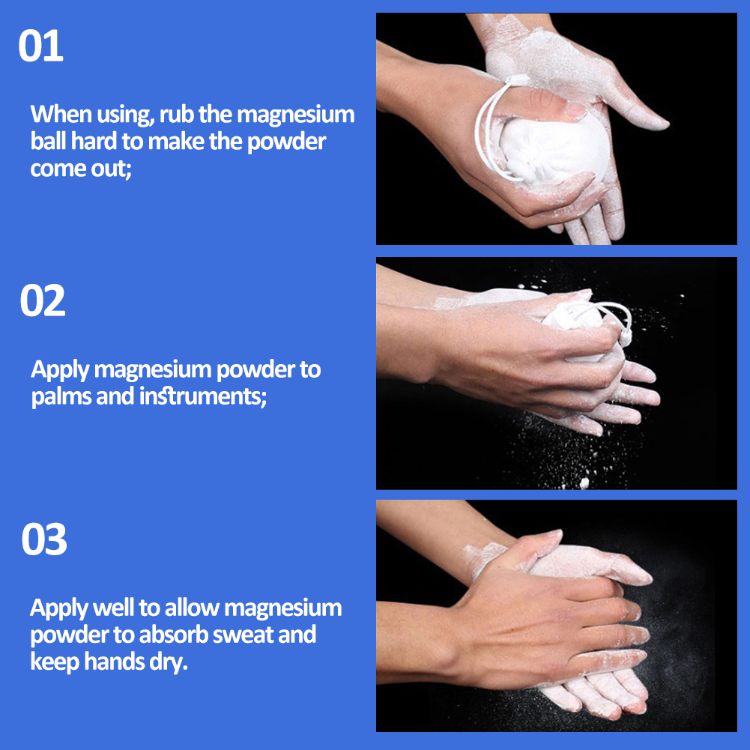 01

When using, rub the magnesium ball hard to make the powder come out;

02

Apply magnesium powder to palms and instruments;

03

Apply well to allow magnesium powder to absorb sweat and keep hands dry.