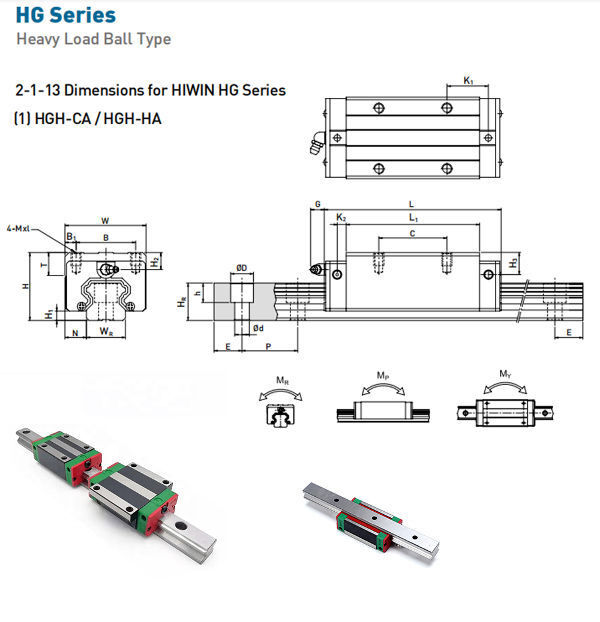 HG Series
Heavy Load Ball Type

2-1-13 Dimensions for HIWIN HG Series
(1) HGH-CA / HGH-HA

$K_1$

4-Mxl
W
$B_1$
B
T
$H_2$
H
$H_1$
N
$W_R$

G
L
$K_2$
$L_1$
C
$H_3$
ØD
h
$H_R$
Ød
E
P
E

$M_R$
$M_P$
$M_Y$