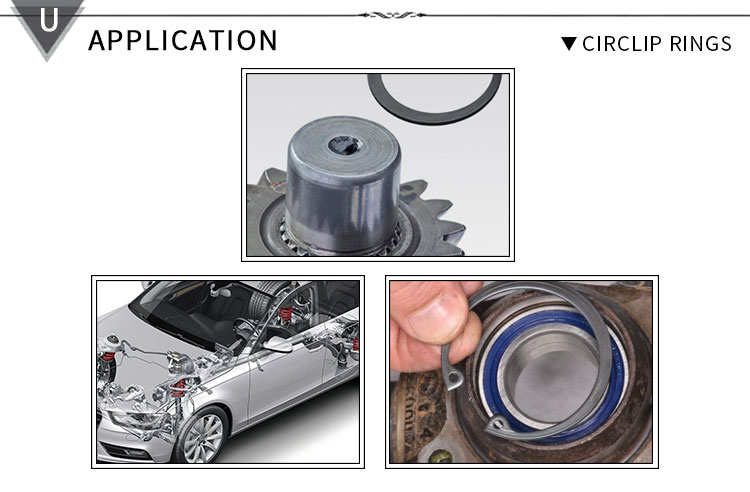 U

APPLICATION

▼CIRCLIP RINGS