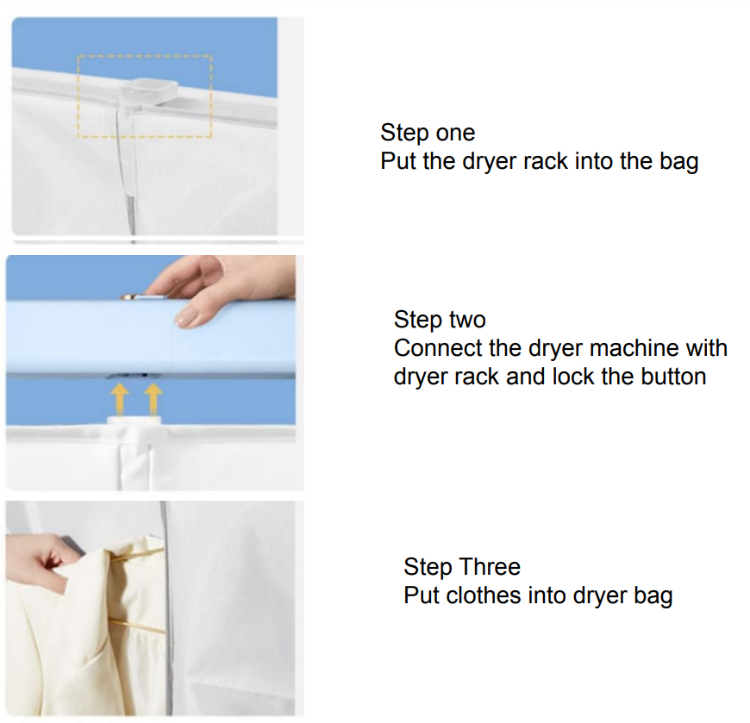 Step one
Put the dryer rack into the bag

Step two
Connect the dryer machine with dryer rack and lock the button

Step Three
Put clothes into dryer bag