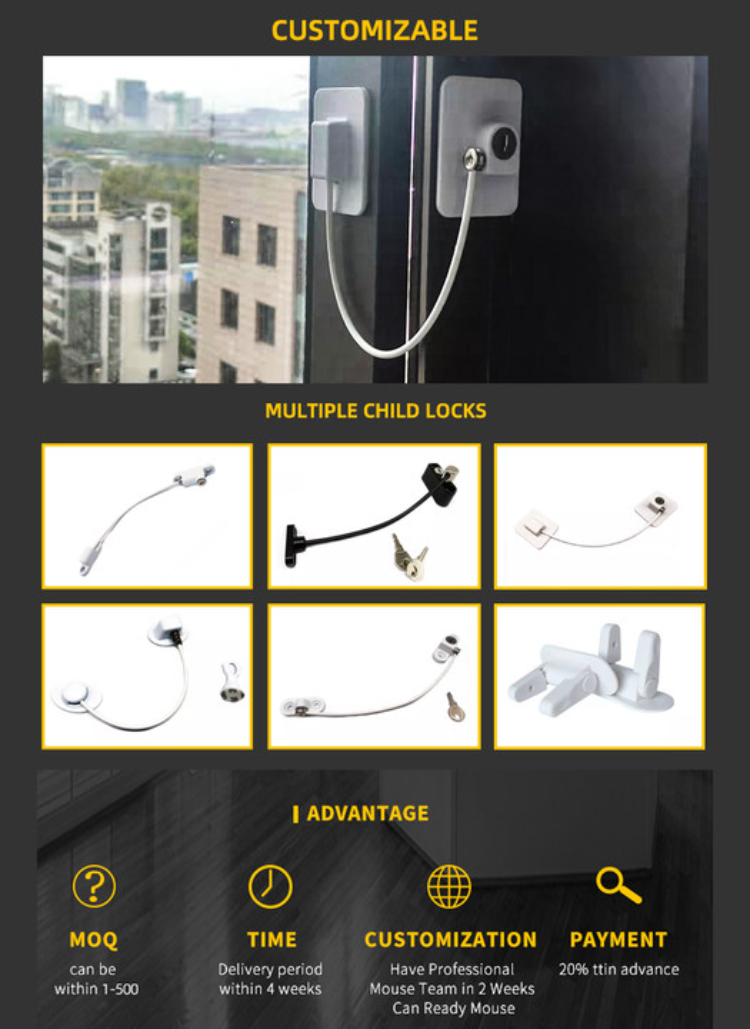 CUSTOMIZABLE

MULTIPLE CHILD LOCKS

ADVANTAGE

MOQ
can be within 1-500

TIME
Delivery period within 4 weeks

CUSTOMIZATION
Have Professional Mouse Team in 2 Weeks Can Ready Mouse

PAYMENT
20% ttin advance