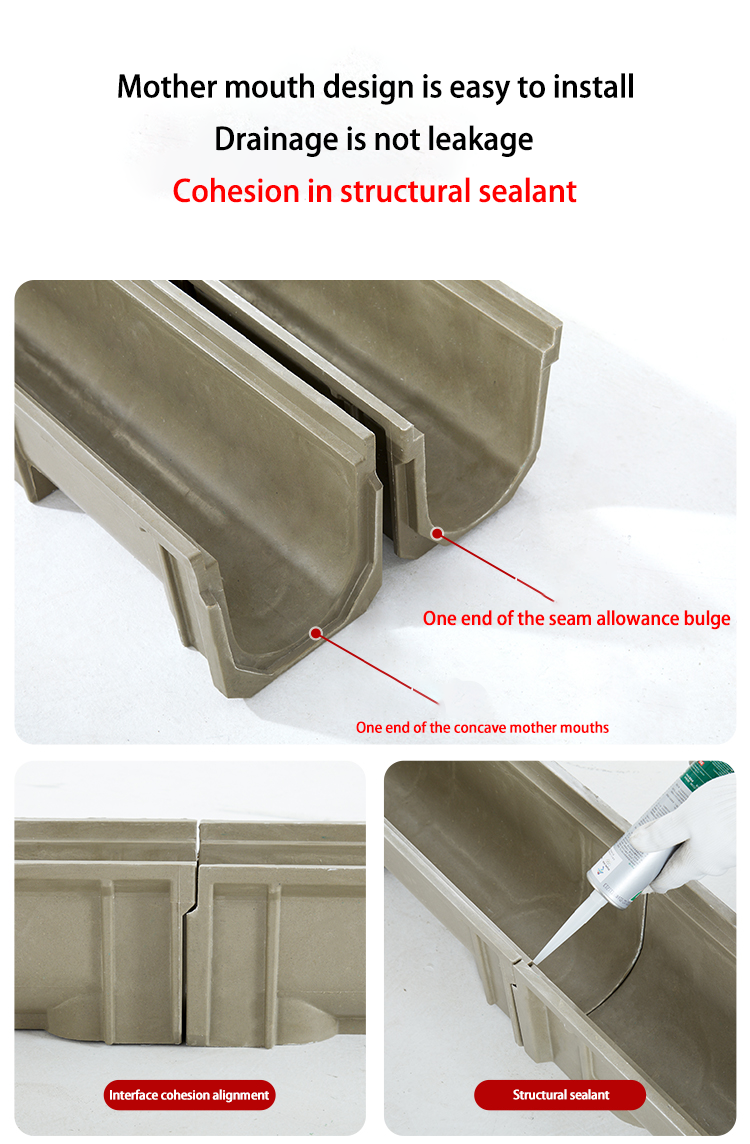 Mother mouth design is easy to install
Drainage is not leakage
Cohesion in structural sealant

One end of the seam allowance bulge

One end of the concave mother mouths

Interface cohesion alignment

Structural sealant