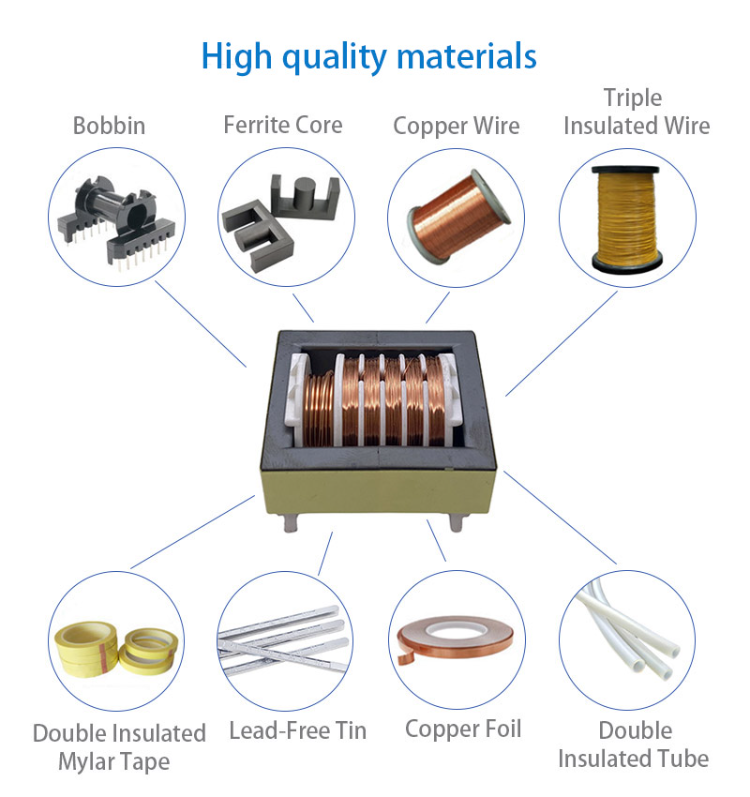 High quality materials

Bobbin

Ferrite Core

Copper Wire

Triple Insulated Wire

Double Insulated Mylar Tape

Lead-Free Tin

Copper Foil

Double Insulated Tube