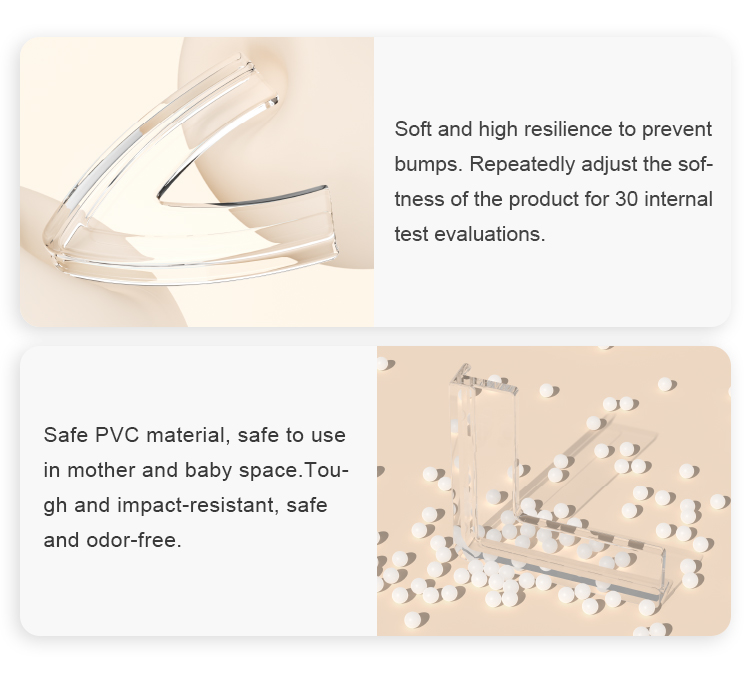 Soft and high resilience to prevent bumps. Repeatedly adjust the softness of the product for 30 internal test evaluations.

Safe PVC material, safe to use in mother and baby space.Tough and impact-resistant, safe and odor-free.