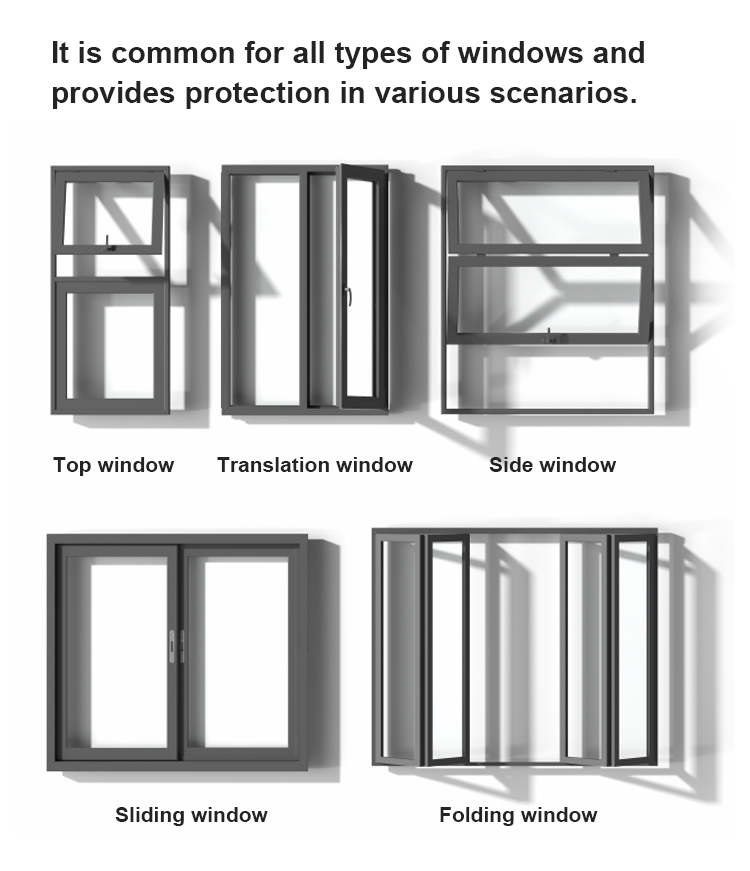 It is common for all types of windows and provides protection in various scenarios.

Top window

Translation window

Side window

Sliding window

Folding window