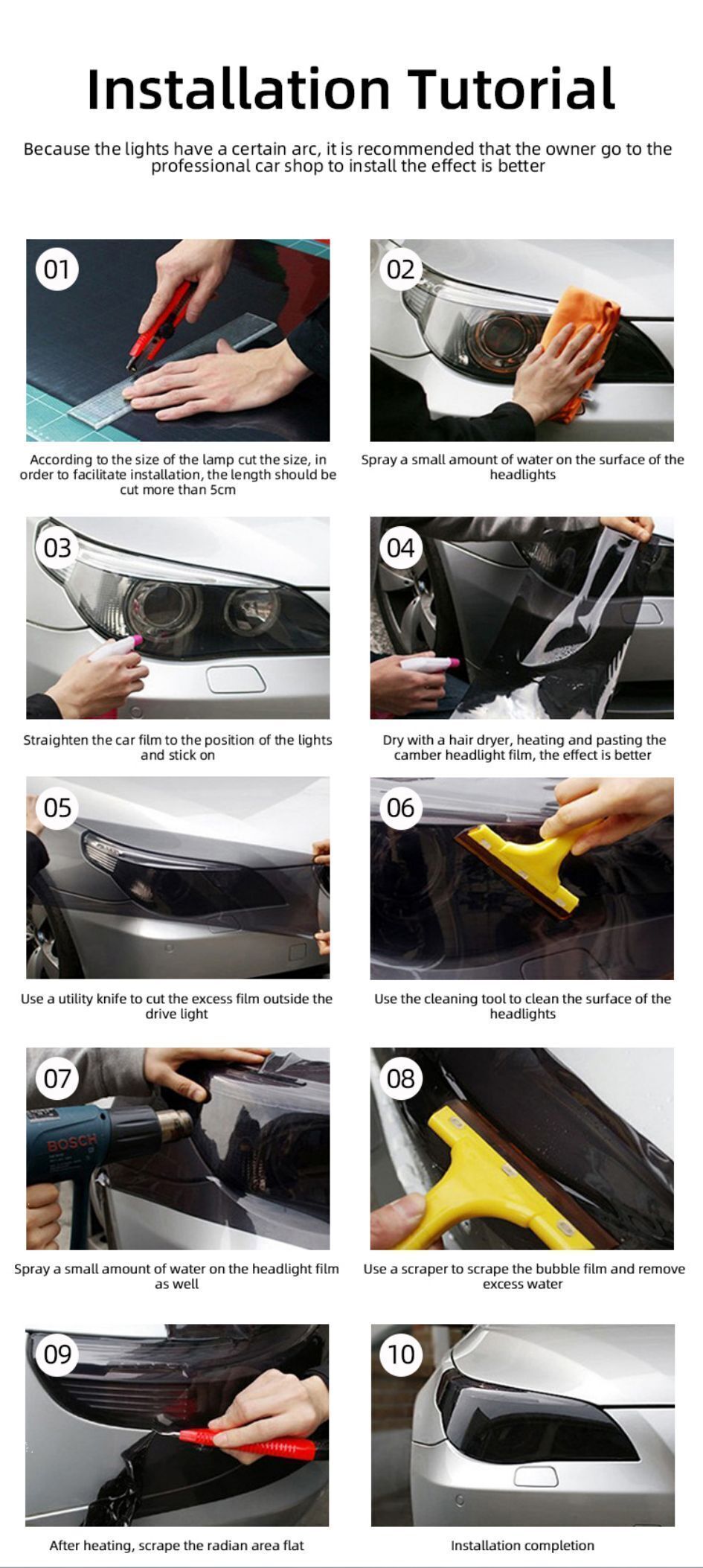 Installation Tutorial

Because the lights have a certain arc, it is recommended that the owner go to the professional car shop to install the effect is better

01

According to the size of the lamp cut the size, in order to facilitate installation, the length should be cut more than 5cm

02

Spray a small amount of water on the surface of the headlights

03

Straighten the car film to the position of the lights and stick on

04

Dry with a hair dryer, heating and pasting the camber headlight film, the effect is better

05

Use a utility knife to cut the excess film outside the drive light

06

Use the cleaning tool to clean the surface of the headlights

07

BOSCH

Spray a small amount of water on the headlight film as well

08

Use a scraper to scrape the bubble film and remove excess water

09

After heating, scrape the radian area flat

10

Installation completion