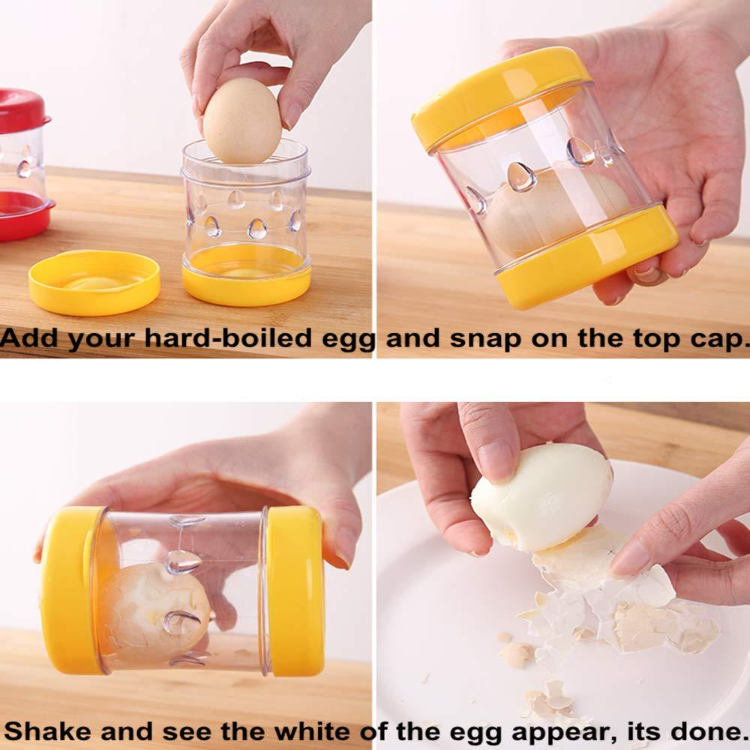 Add your hard-boiled egg and snap on the top cap.

Shake and see the white of the egg appear, its done.