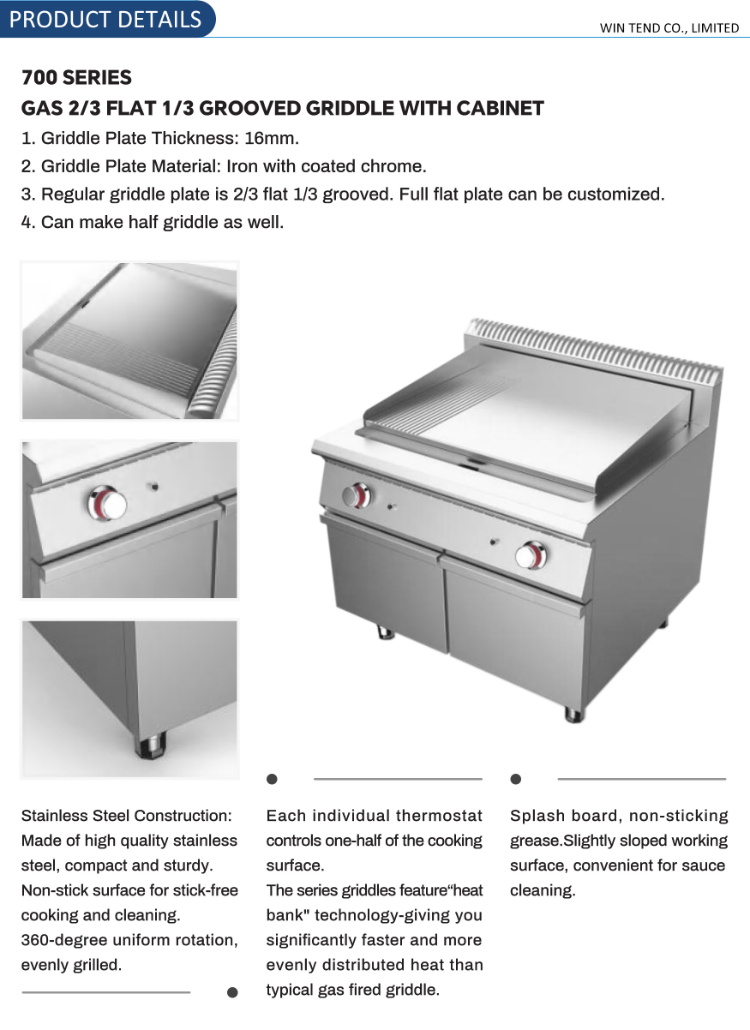 PRODUCT DETAILS

WIN TEND CO., LIMITED

700 SERIES
GAS 2/3 FLAT 1/3 GROOVED GRIDDLE WITH CABINET

1. Griddle Plate Thickness: 16mm.
2. Griddle Plate Material: Iron with coated chrome.
3. Regular griddle plate is 2/3 flat 1/3 grooved. Full flat plate can be customized.
4. Can make half griddle as well.

Stainless Steel Construction: Made of high quality stainless steel, compact and sturdy. Non-stick surface for stick-free cooking and cleaning. 360-degree uniform rotation, evenly grilled.

Each individual thermostat controls one-half of the cooking surface. The series griddles feature“heat bank" technology-giving you significantly faster and more evenly distributed heat than typical gas fired griddle.

Splash board, non-sticking grease.Slightly sloped working surface, convenient for sauce cleaning.