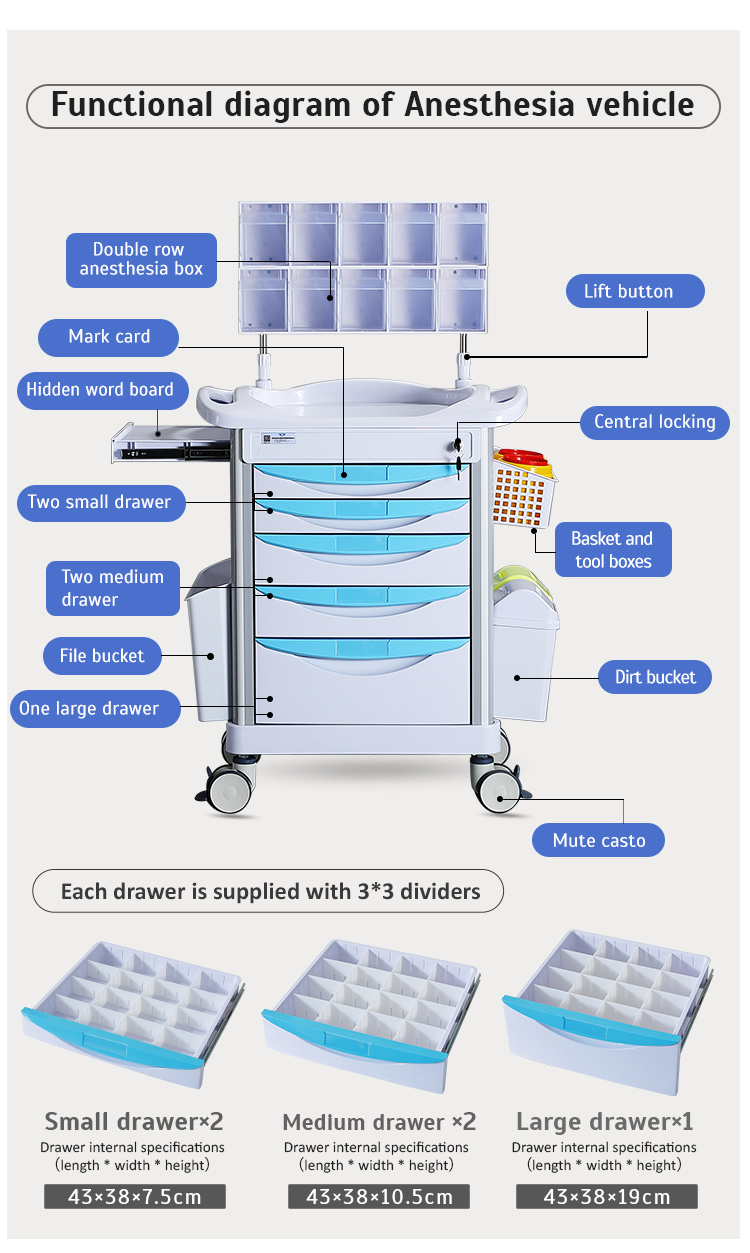 Functional diagram of Anesthesia vehicle

Double row anesthesia box

Lift button

Mark card

Hidden word board

Central locking

Two small drawer

Basket and tool boxes

Two medium drawer

File bucket

Dirt bucket

One large drawer

Mute casto

Each drawer is supplied with 3*3 dividers

Small drawer×2
Drawer internal specifications
(length * width * height)
43×38×7.5cm

Medium drawer ×2
Drawer internal specifications
(length * width * height)
43×38×10.5cm

Large drawer×1
Drawer internal specifications
(length * width * height)
43×38×19cm