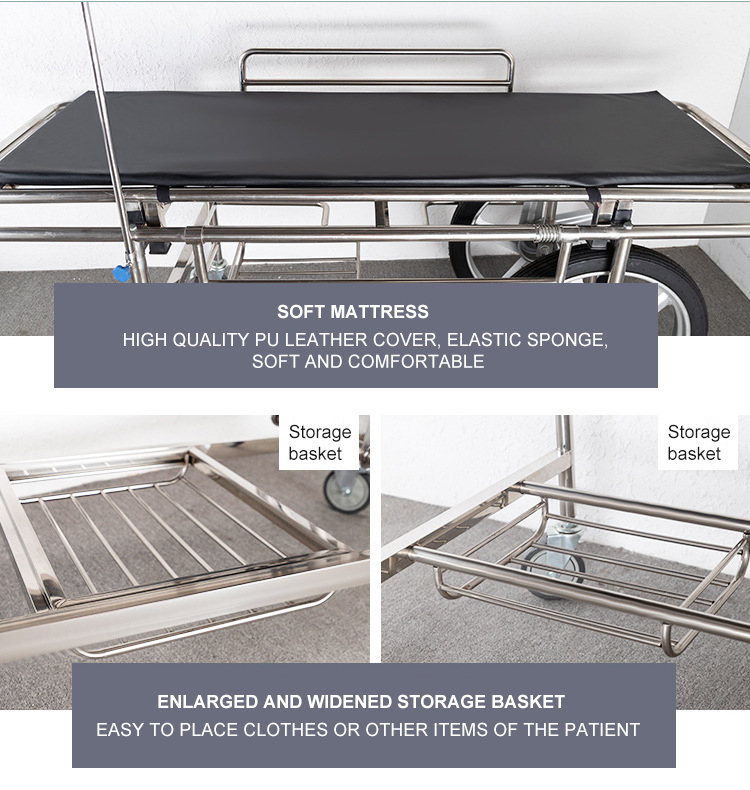 SOFT MATTRESS

HIGH QUALITY PU LEATHER COVER, ELASTIC SPONGE, SOFT AND COMFORTABLE

Storage basket

Storage basket

ENLARGED AND WIDENED STORAGE BASKET

EASY TO PLACE CLOTHES OR OTHER ITEMS OF THE PATIENT