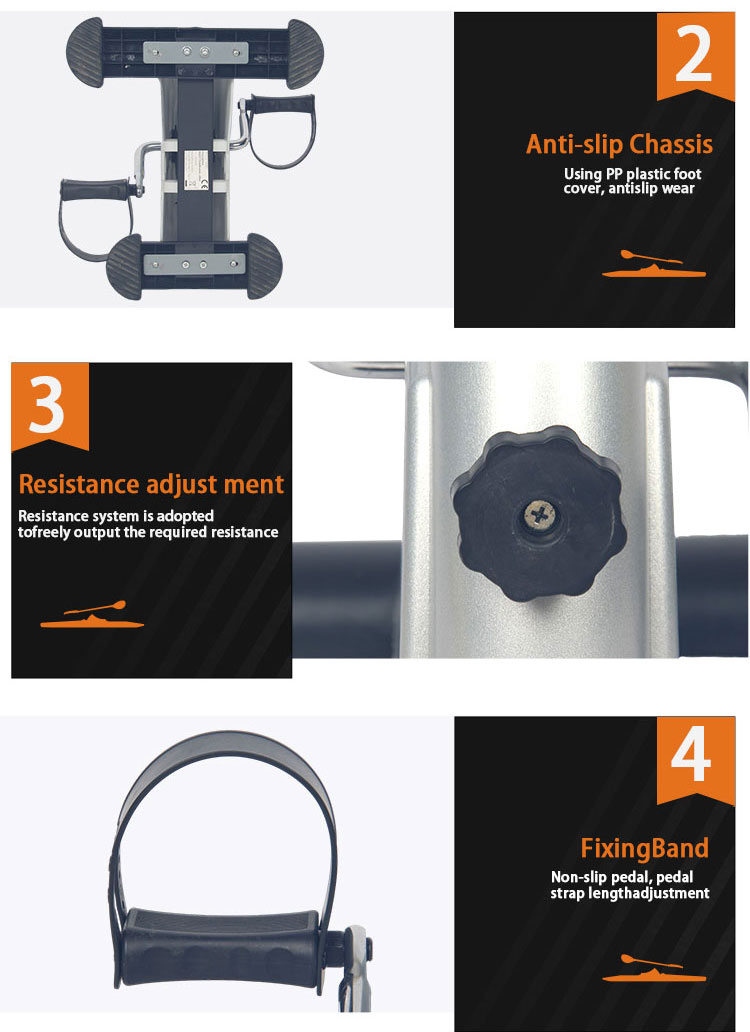 2

Anti-slip Chassis

Using PP plastic foot cover, antislip wear

3

Resistance adjust ment

Resistance system is adopted tofreely output the required resistance

4

FixingBand

Non-slip pedal, pedal strap lengthadjustment