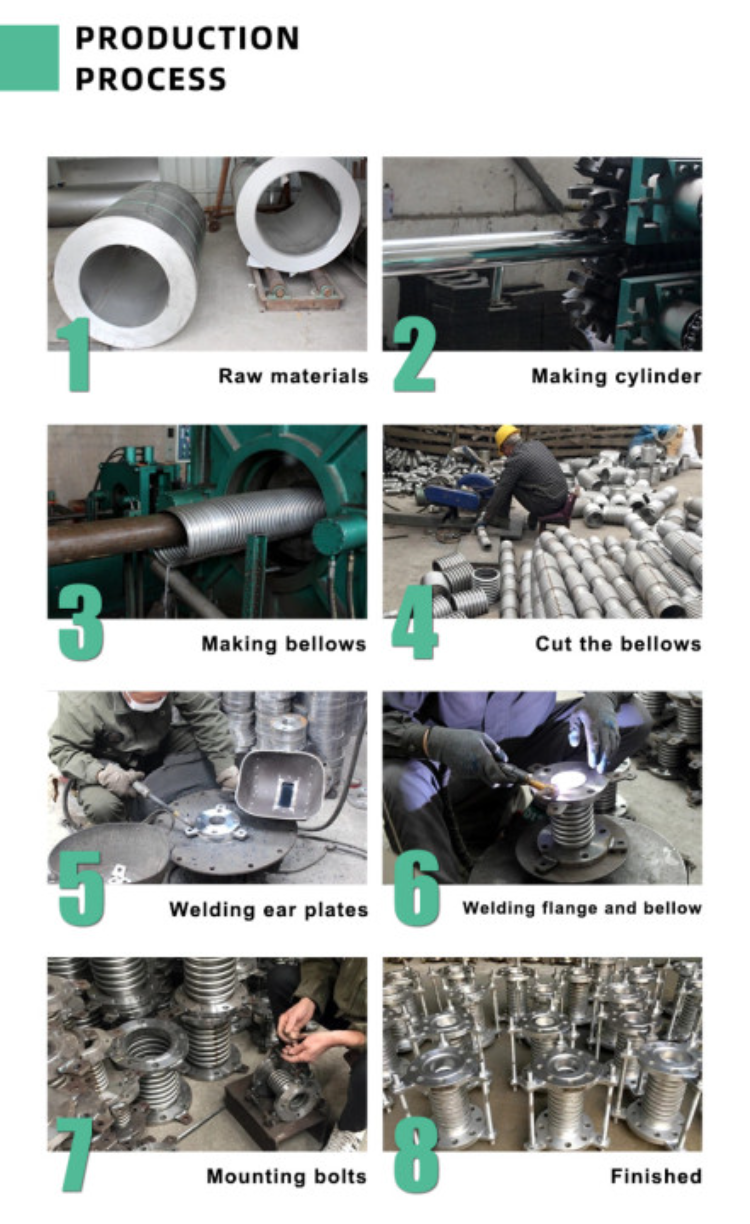 PRODUCTION PROCESS

1 Raw materials

2 Making cylinder

3 Making bellows

4 Cut the bellows

5 Welding ear plates

6 Welding flange and bellow

7 Mounting bolts

8 Finished