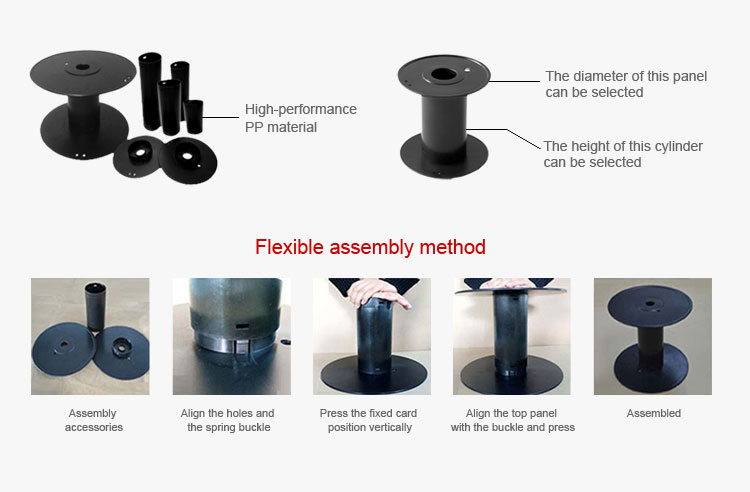 High-performance PP material

The diameter of this panel can be selected

The height of this cylinder can be selected

Flexible assembly method

Assembly accessories

Align the holes and the spring buckle

Press the fixed card position vertically

Align the top panel with the buckle and press

Assembled