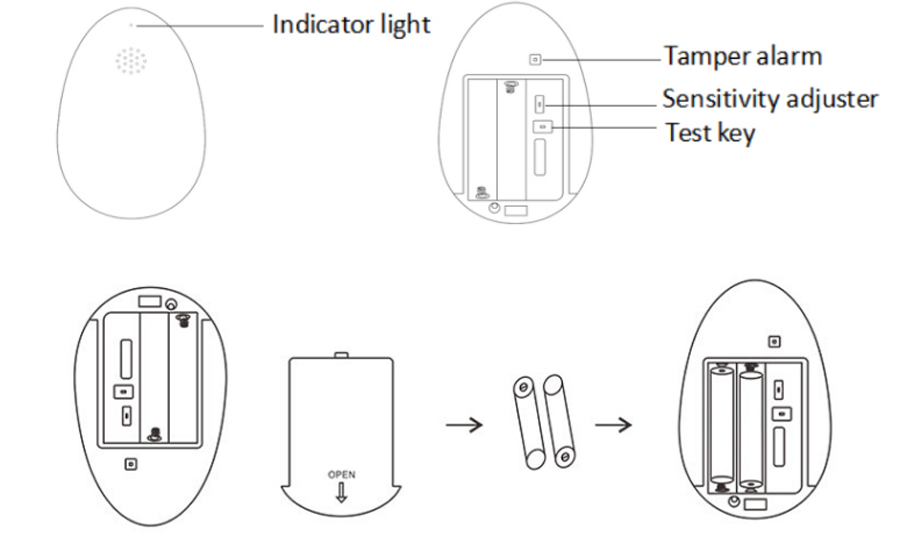 Indicator light

Tamper alarm
Sensitivity adjuster
Test key

OPEN